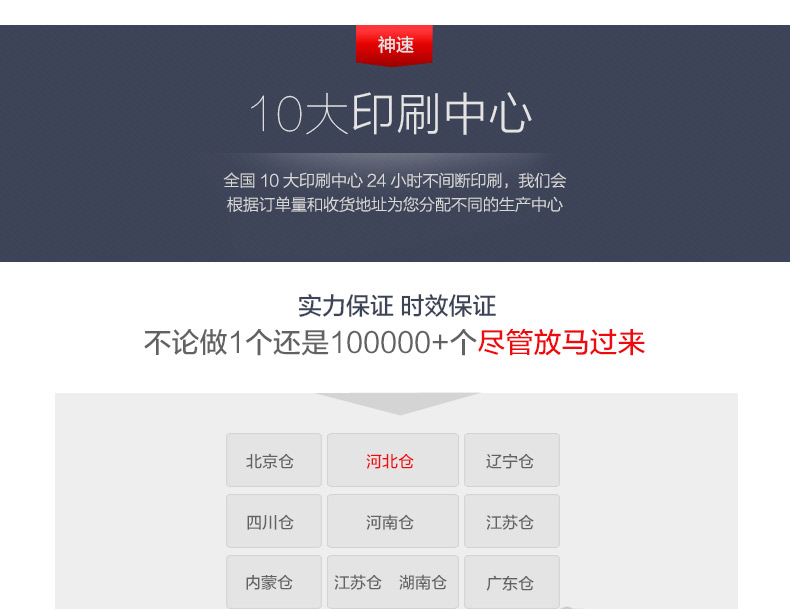 神速

10大印刷中心

全国10大印刷中心24小时不间断印刷，我们会根据订单量和收货地址为您分配不同的生产中心

实力保证 时效保证

不论做1个还是100000+个尽管放马过来

北京仓 河北仓 辽宁仓

四川仓 河南仓 江苏仓

内蒙仓 江苏仓 湖南仓 广东仓