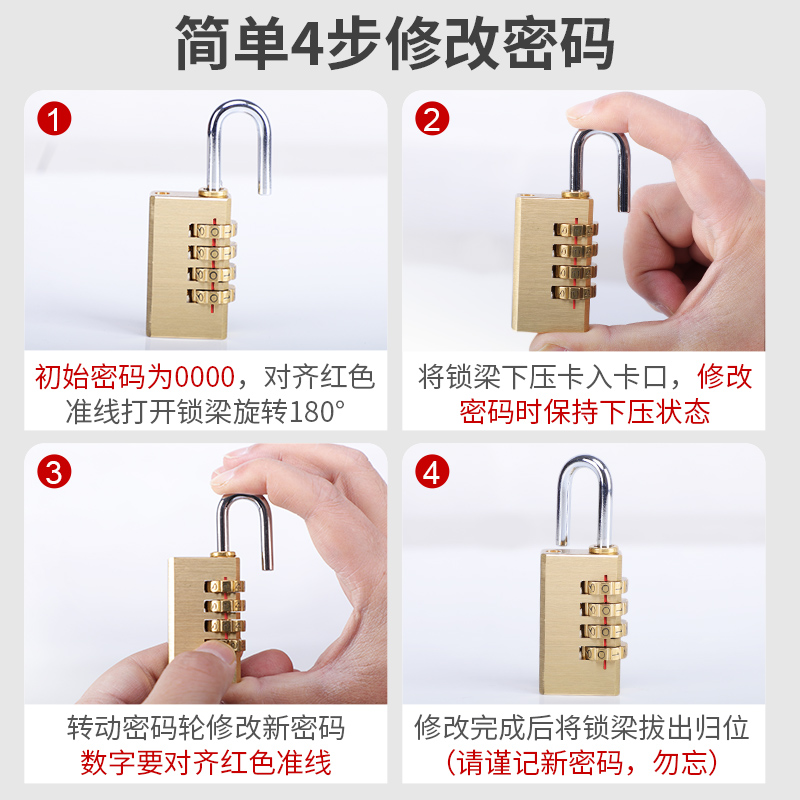 简单4步修改密码

1

初始密码为0000，对齐红色准线打开锁梁旋转180°

2

将锁梁下压卡入卡口，修改密码时保持下压状态

3

转动密码轮修改新密码
数字要对齐红色准线

4

修改完成后将锁梁拔出归位
（请谨记新密码，勿忘）