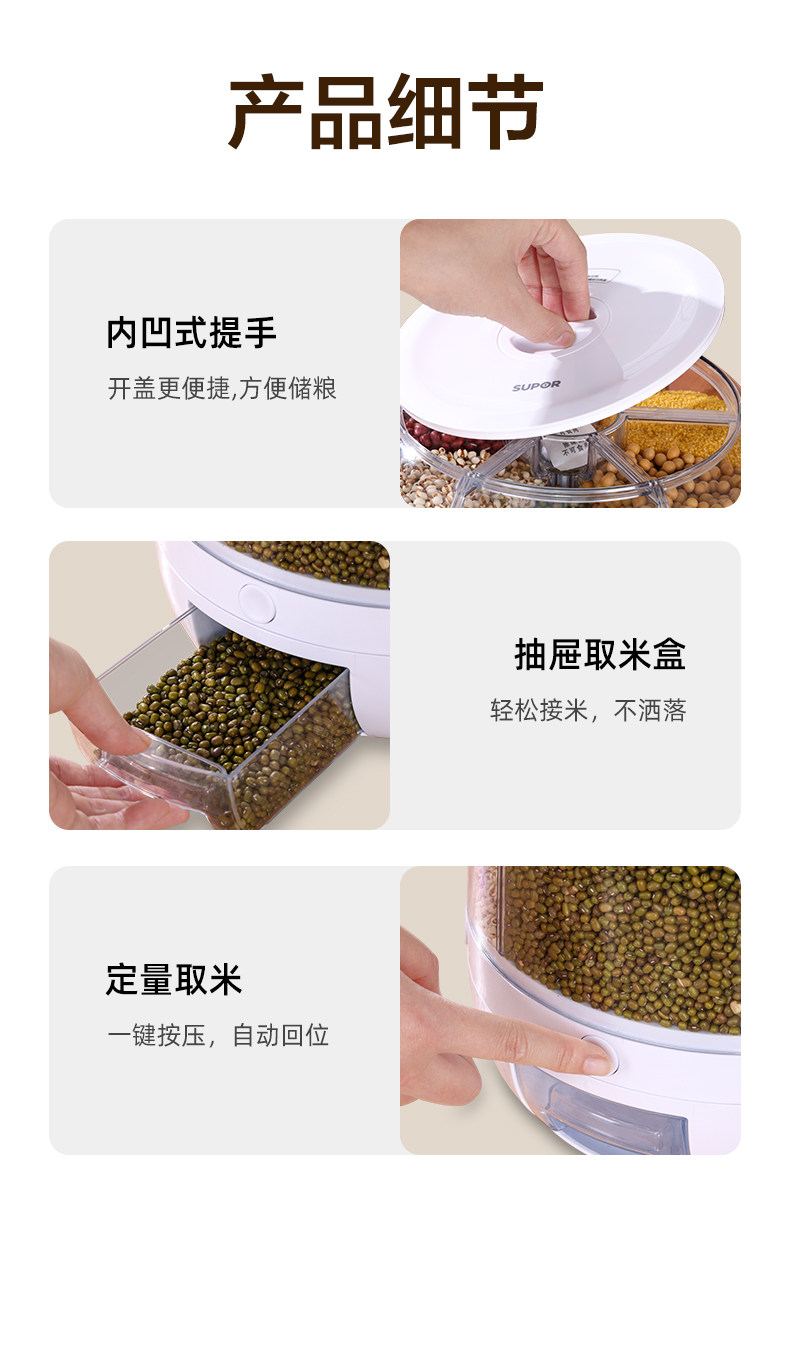 产品细节

内凹式提手

开盖更便捷,方便储粮

SUPOR

抽屉取米盒

轻松接米，不洒落

定量取米

一键按压，自动回位