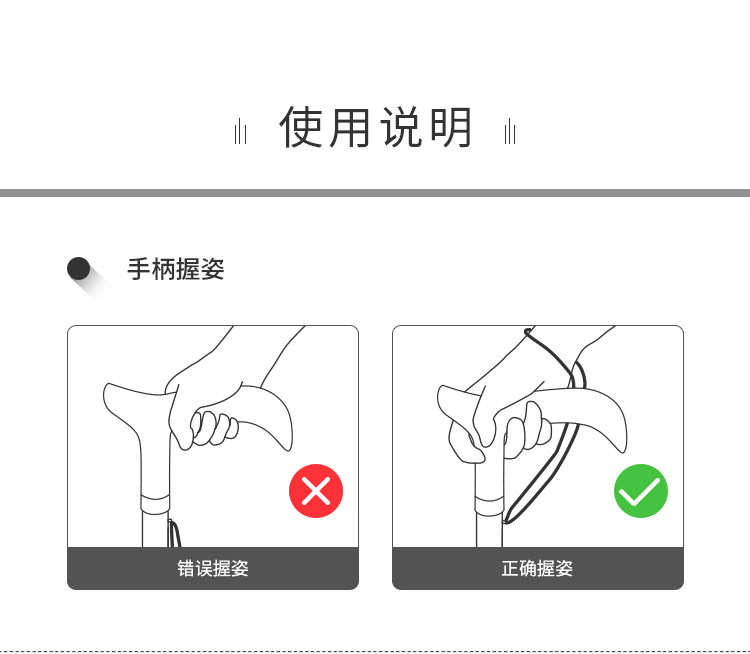 使用说明

手柄握姿

错误握姿

正确握姿