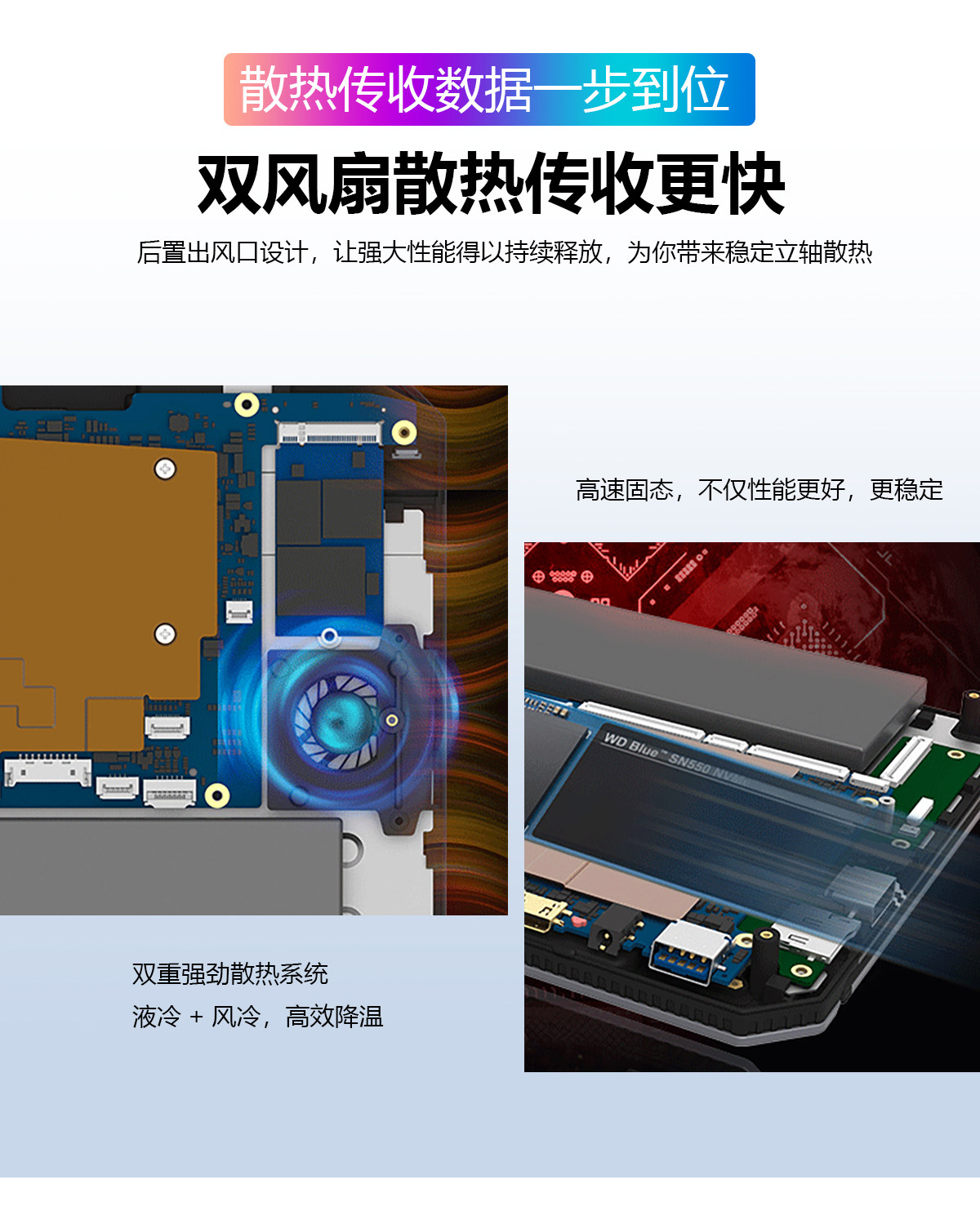 散热传收数据一步到位

双风扇散热传收更快

后置出风口设计，让强大性能得以持续释放，为你带来稳定立轴散热

高速固态，不仅性能更好，更稳定

WD Blue™ SN550 NVMe

双重强劲散热系统
液冷 + 风冷，高效降温