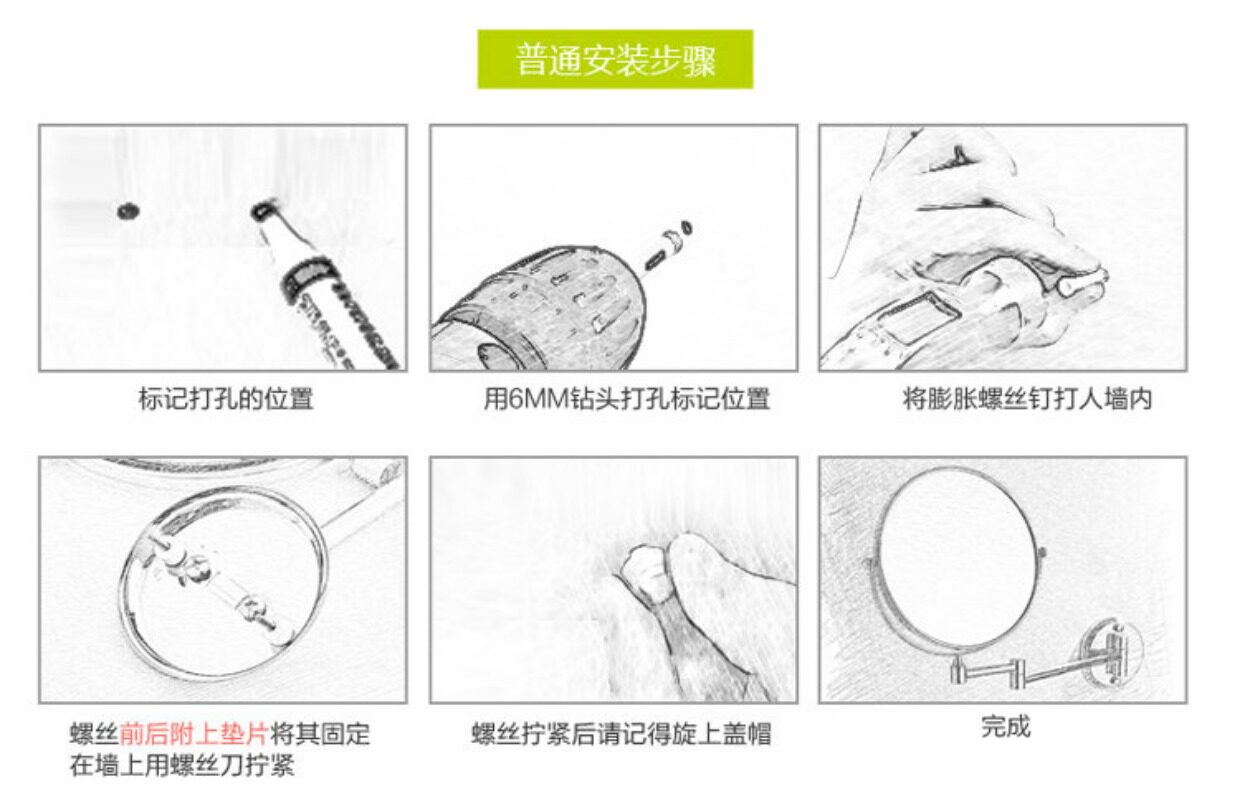 普通安装步骤

标记打孔的位置

用6MM钻头打孔标记位置

将膨胀螺丝钉打人墙内

螺丝前后附上垫片将其固定在墙上用螺丝刀拧紧

螺丝拧紧后请记得旋上盖帽

完成