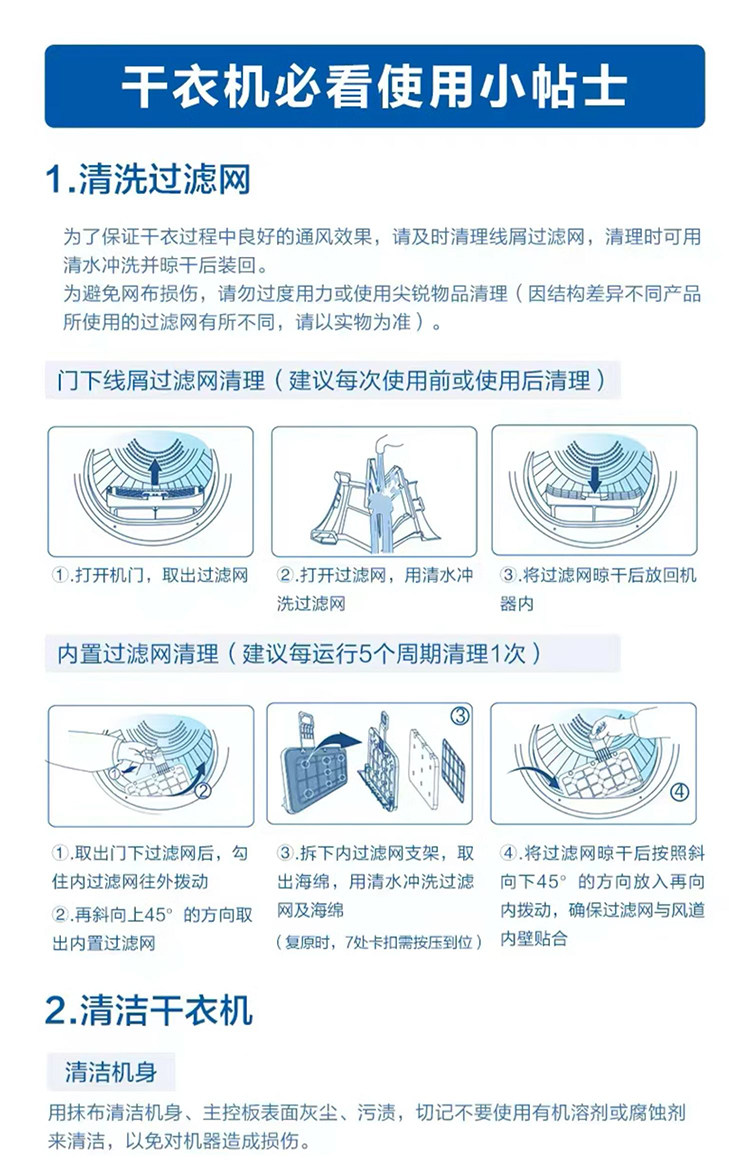 干衣机必看使用小帖士

1.清洗过滤网

为了保证干衣过程中良好的通风效果，请及时清理线屑过滤网，清理时可用清水冲洗并晾干后装回。
为避免网布损伤，请勿过度用力或使用尖锐物品清理（因结构差异不同产品所使用的过滤网有所不同，请以实物为准）。

门下线屑过滤网清理（建议每次使用前或使用后清理）

①.打开机门，取出过滤网

②.打开过滤网，用清水冲洗过滤网

③.将过滤网晾干后放回机器内

内置过滤网清理（建议每运行5个周期清理1次）

①

②

③

④

①.取出门下过滤网后，勾住内过滤网往外拨动
②.再斜向上45°的方向取出内置过滤网

③.拆下内过滤网支架，取出海绵，用清水冲洗过滤网及海绵
（复原时，7处卡扣需按压到位）

④.将过滤网晾干后按照斜向下45°的方向放入再向内拨动，确保过滤网与风道内壁贴合

2.清洁干衣机

清洁机身

用抹布清洁机身、主控板表面灰尘、污渍，切记不要使用有机溶剂或腐蚀剂来清洁，以免对机器造成损伤。