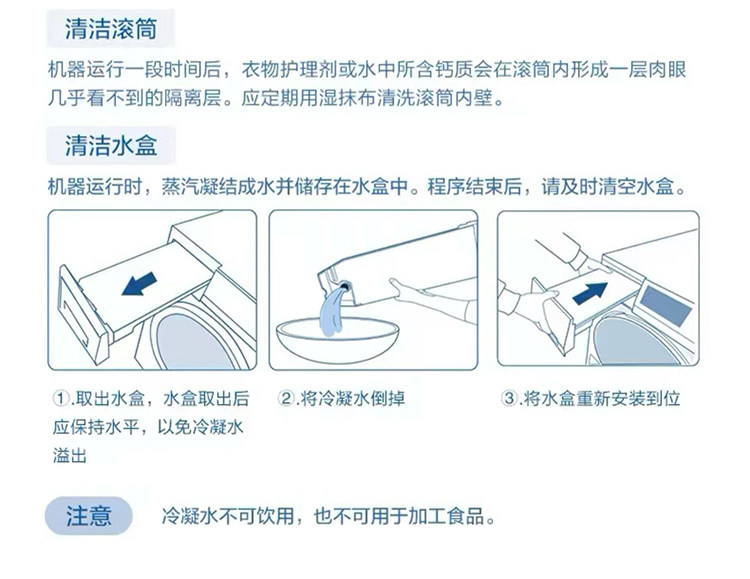 清洁滚筒

机器运行一段时间后，衣物护理剂或水中所含钙质会在滚筒内形成一层肉眼几乎看不到的隔离层。应定期用湿抹布清洗滚筒内壁。

清洁水盒

机器运行时，蒸汽凝结成水并储存在水盒中。程序结束后，请及时清空水盒。

①.取出水盒，水盒取出后应保持水平，以免冷凝水溢出

②.将冷凝水倒掉

③.将水盒重新安装到位

注意

冷凝水不可饮用，也不可用于加工食品。