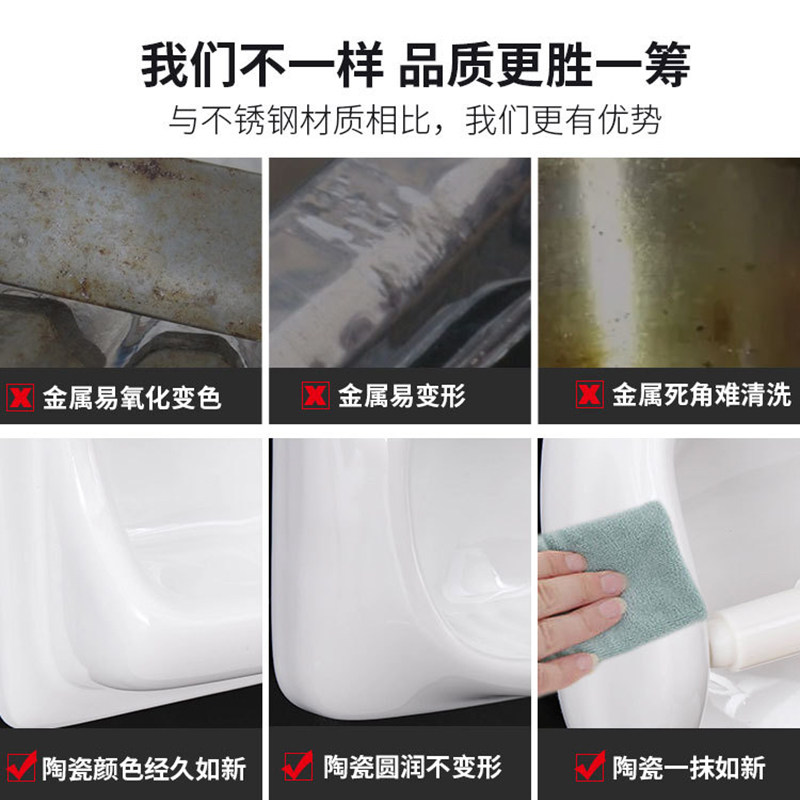 我们不一样 品质更胜一筹
与不锈钢材质相比，我们更有优势

金属易氧化变色

金属易变形

金属死角难清洗

陶瓷颜色经久如新

陶瓷圆润不变形

陶瓷一抹如新