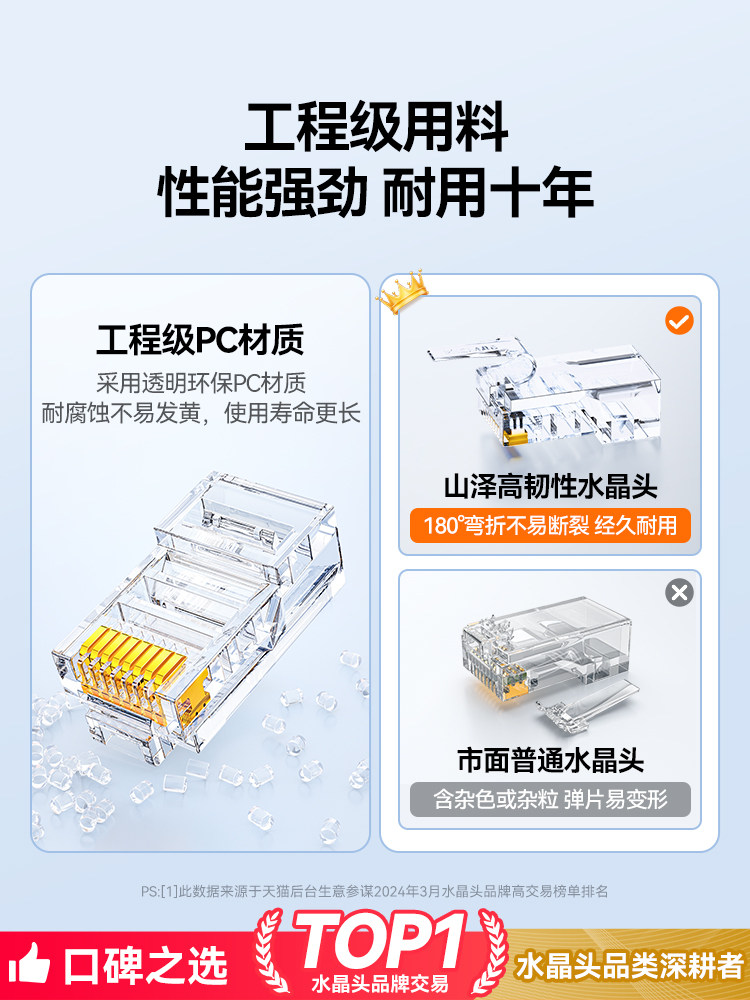 工程级用料
性能强劲 耐用十年

工程级PC材质
采用透明环保PC材质
耐腐蚀不易发黄，使用寿命更长

山泽高韧性水晶头
180°弯折不易断裂 经久耐用

市面普通水晶头
含杂色或杂粒 弹片易变形

PS:[1]此数据来源于天猫后台生意参谋2024年3月水晶头品牌高交易榜单排名

口碑之选
TOP1
水晶头品牌交易
水晶头品类深耕者