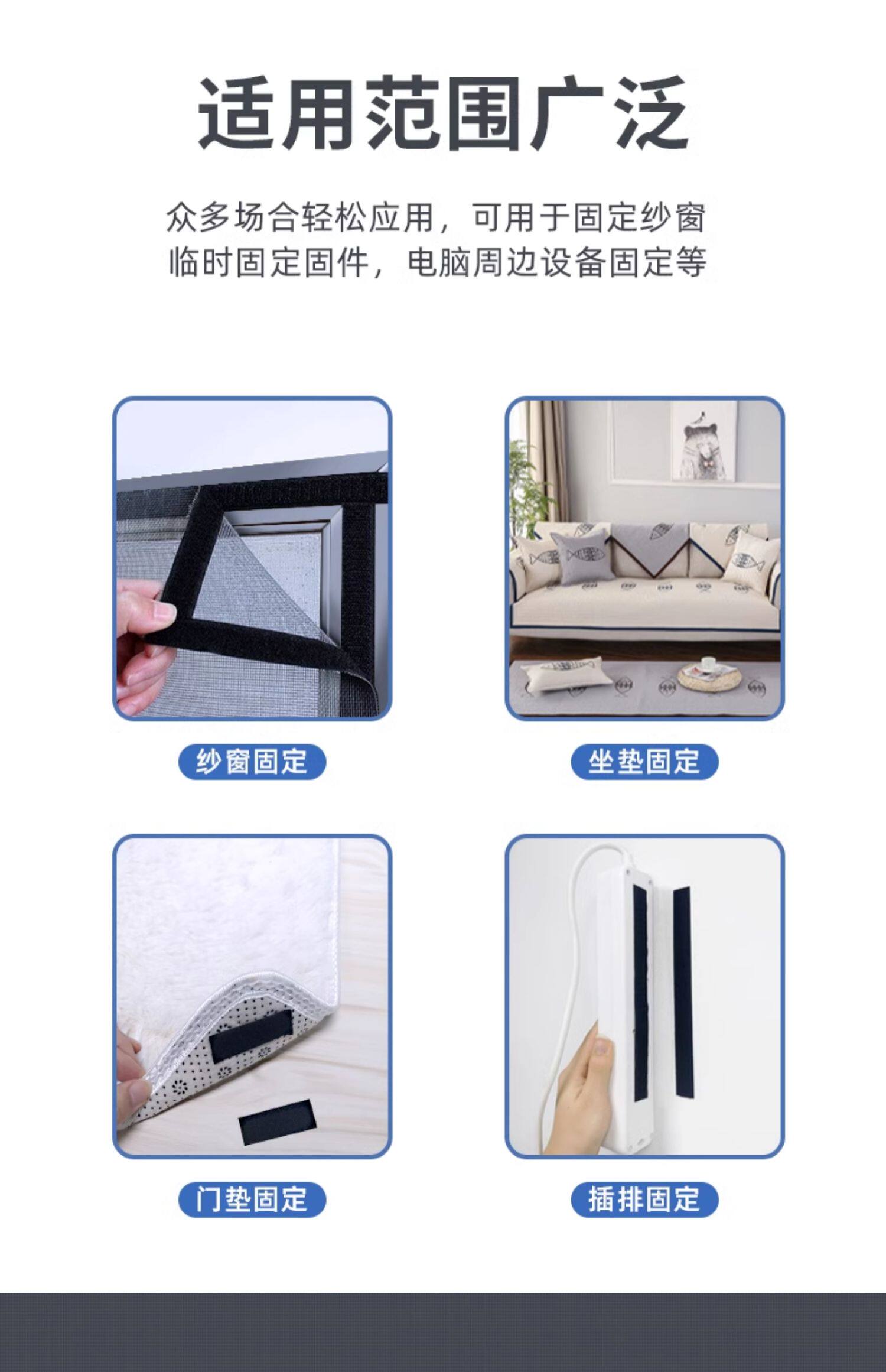 适用范围广泛

众多场合轻松应用，可用于固定纱窗
临时固定固件，电脑周边设备固定等

纱窗固定

坐垫固定

门垫固定

插排固定