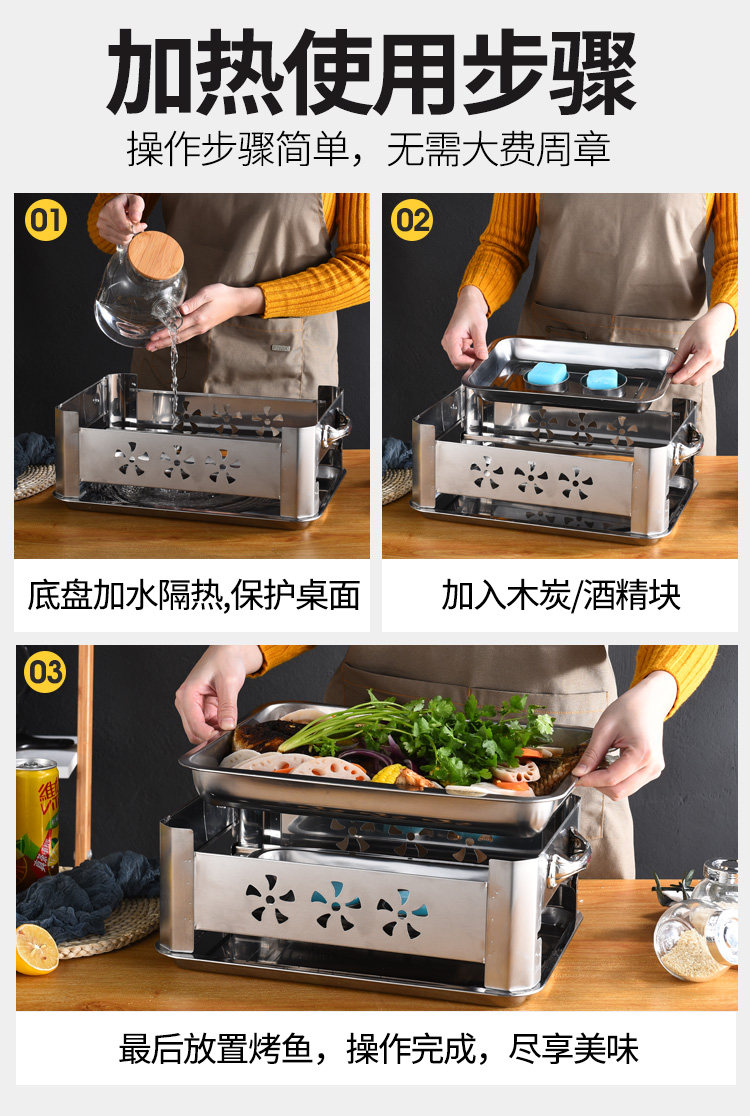 加热使用步骤

操作步骤简单，无需大费周章

01

底盘加水隔热,保护桌面

02

加入木炭/酒精块

03

最后放置烤鱼，操作完成，尽享美味