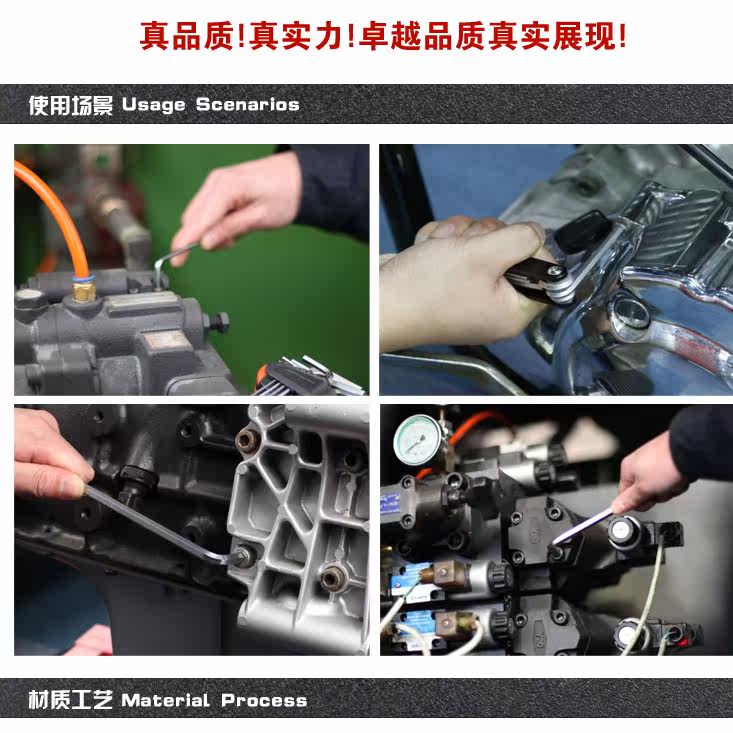 真品质!真实力!卓越品质真实展现!

使用场景 Usage Scenarios

材质工艺 Material Process