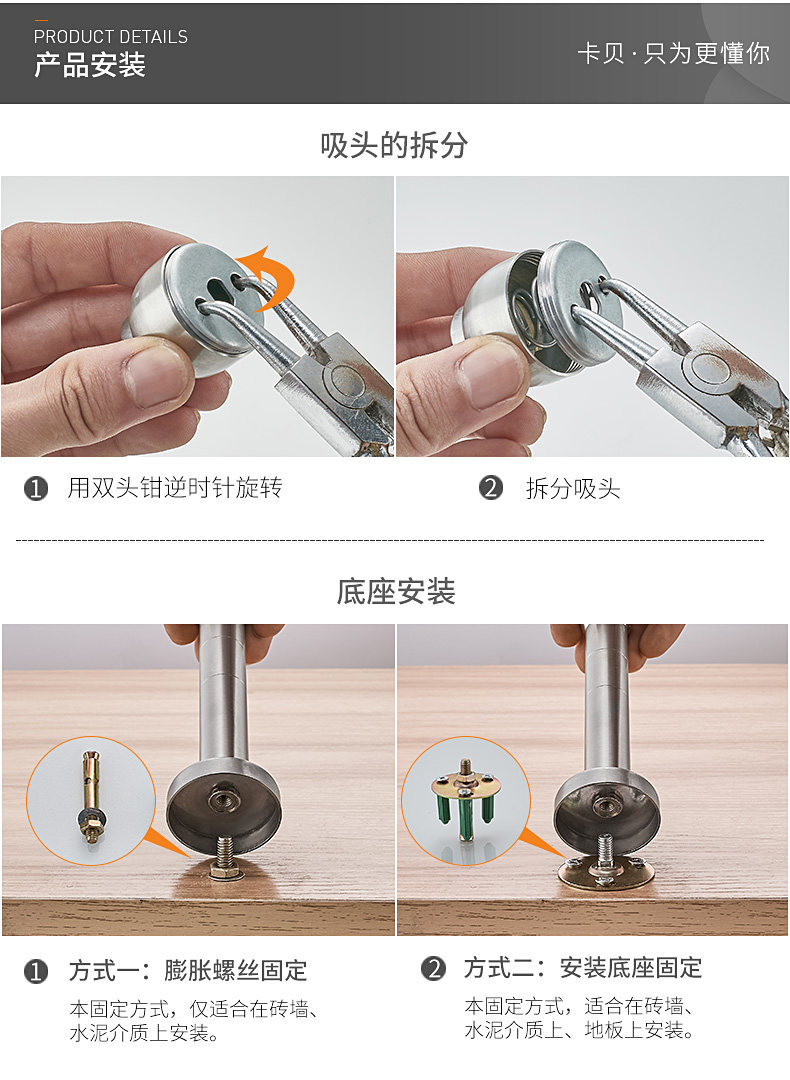 PRODUCT DETAILS
产品安装

卡贝 · 只为更懂你

吸头的拆分

❶ 用双头钳逆时针旋转

❷ 拆分吸头

底座安装

❶ 方式一：膨胀螺丝固定

本固定方式，仅适合在砖墙、水泥介质上安装。

❷ 方式二：安装底座固定

本固定方式，适合在砖墙、水泥介质上、地板上安装。