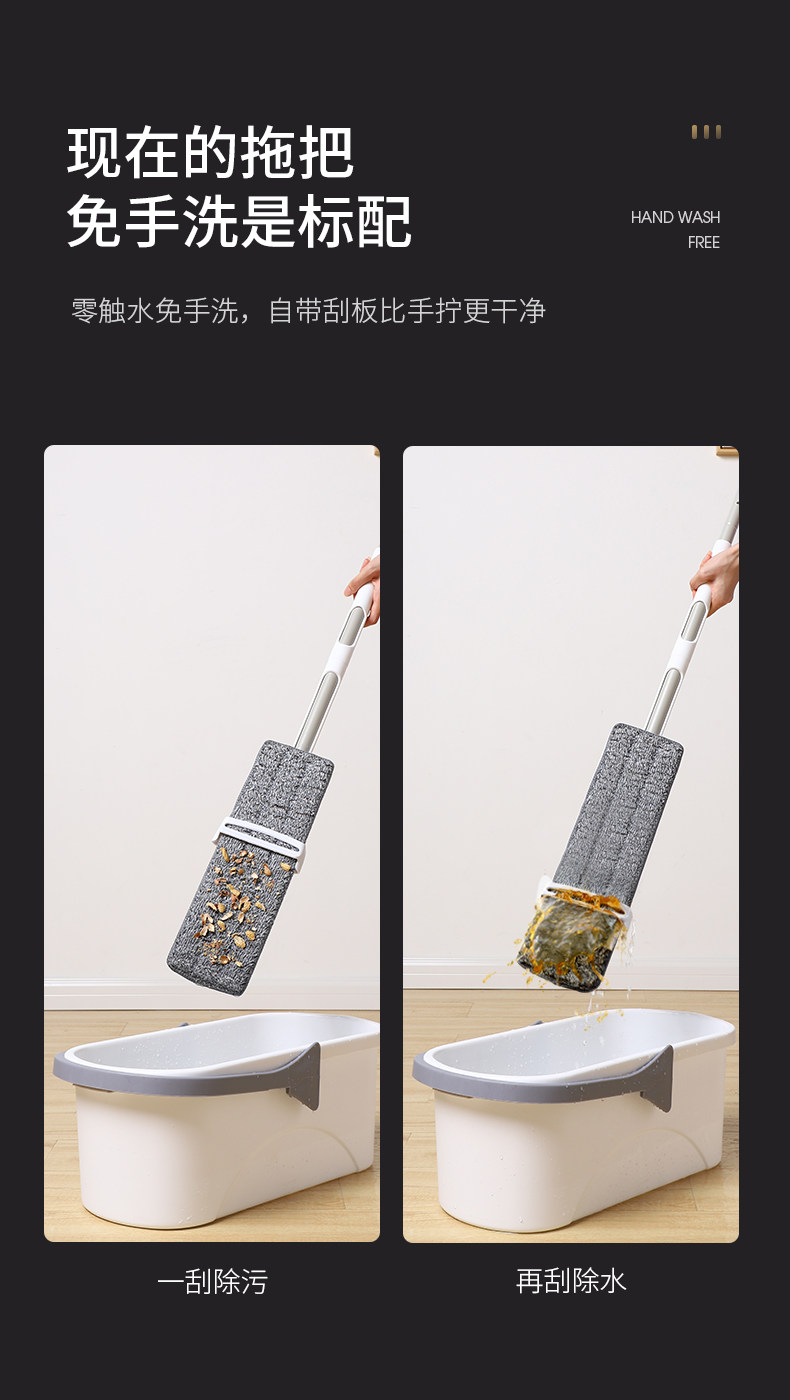 现在的拖把
免手洗是标配

HAND WASH
FREE

零触水免手洗，自带刮板比手拧更干净

一刮除污

再刮除水