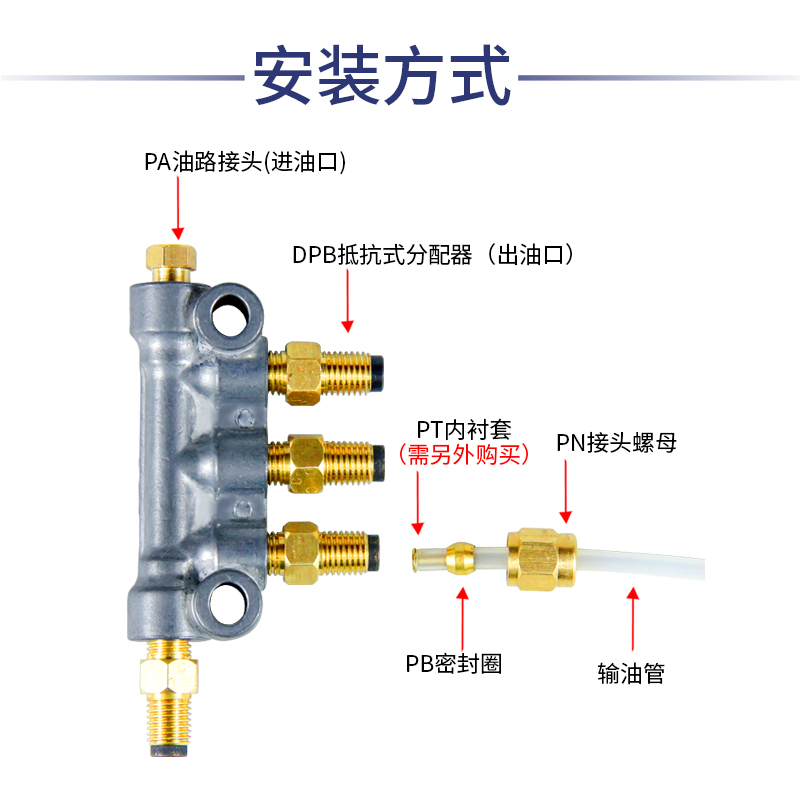 安装方式

PA油路接头(进油口)

DPB抵抗式分配器（出油口）

PT内衬套
（需另外购买）

PN接头螺母

PB密封圈

输油管