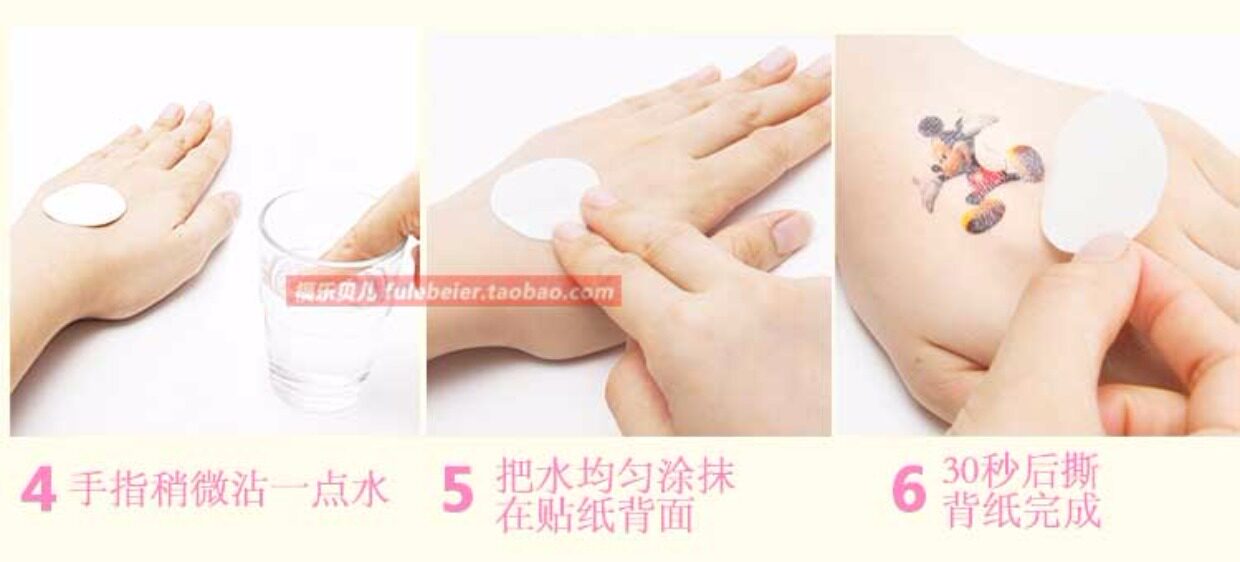 福乐贝儿 fulebeier.taobao.com

4 手指稍微沾一点水

5 把水均匀涂抹在贴纸背面

6 30秒后撕背纸完成