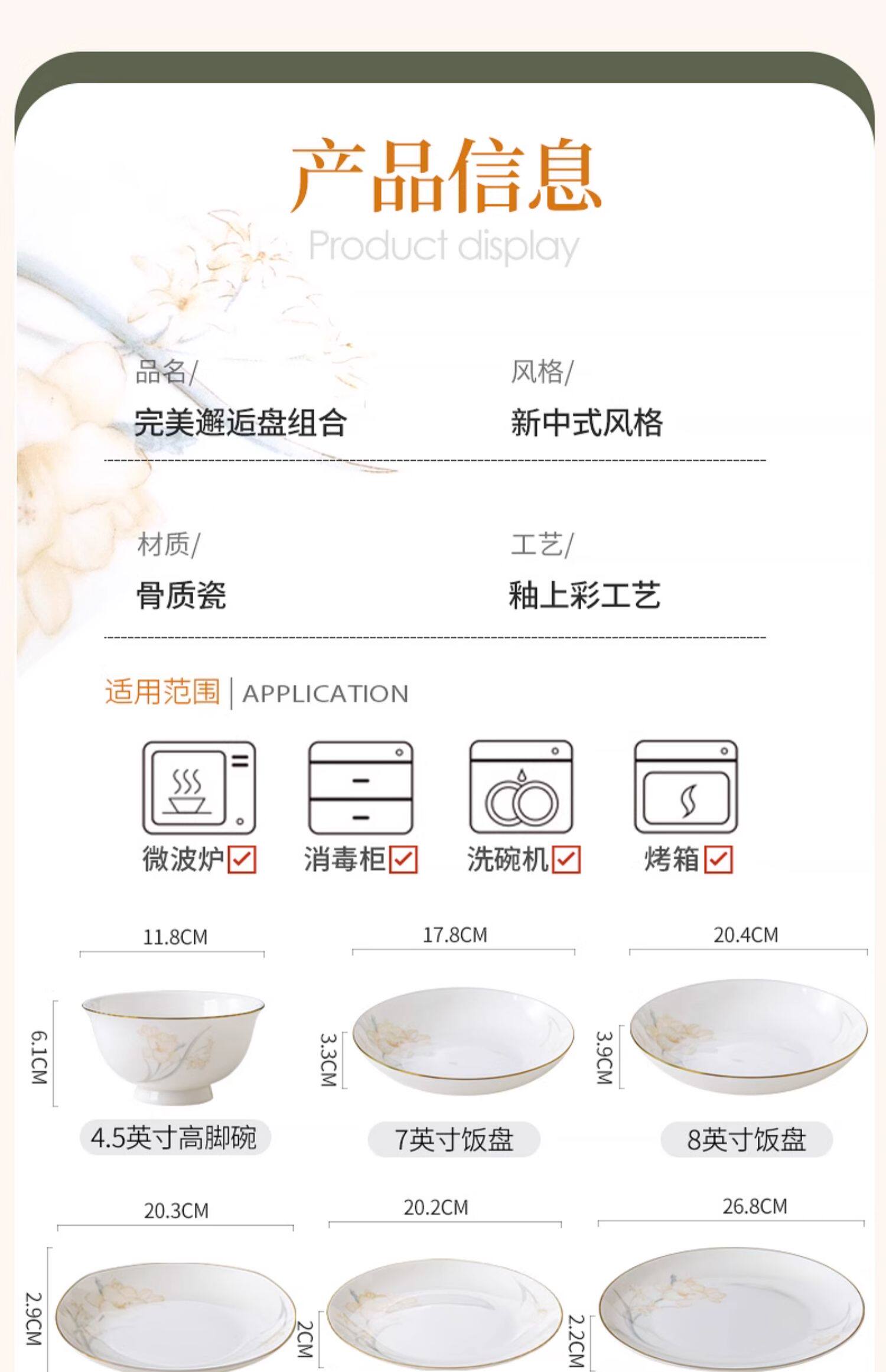 产品信息

Product display

品名/
完美邂逅盘组合

风格/
新中式风格

材质/
骨质瓷

工艺/
釉上彩工艺

适用范围 | APPLICATION

微波炉 消毒柜 洗碗机 烤箱

11.8CM
6.1CM
4.5英寸高脚碗

17.8CM
3.3CM
7英寸饭盘

20.4CM
3.9CM
8英寸饭盘

20.3CM
2.9CM

20.2CM
2CM

26.8CM
2.2CM