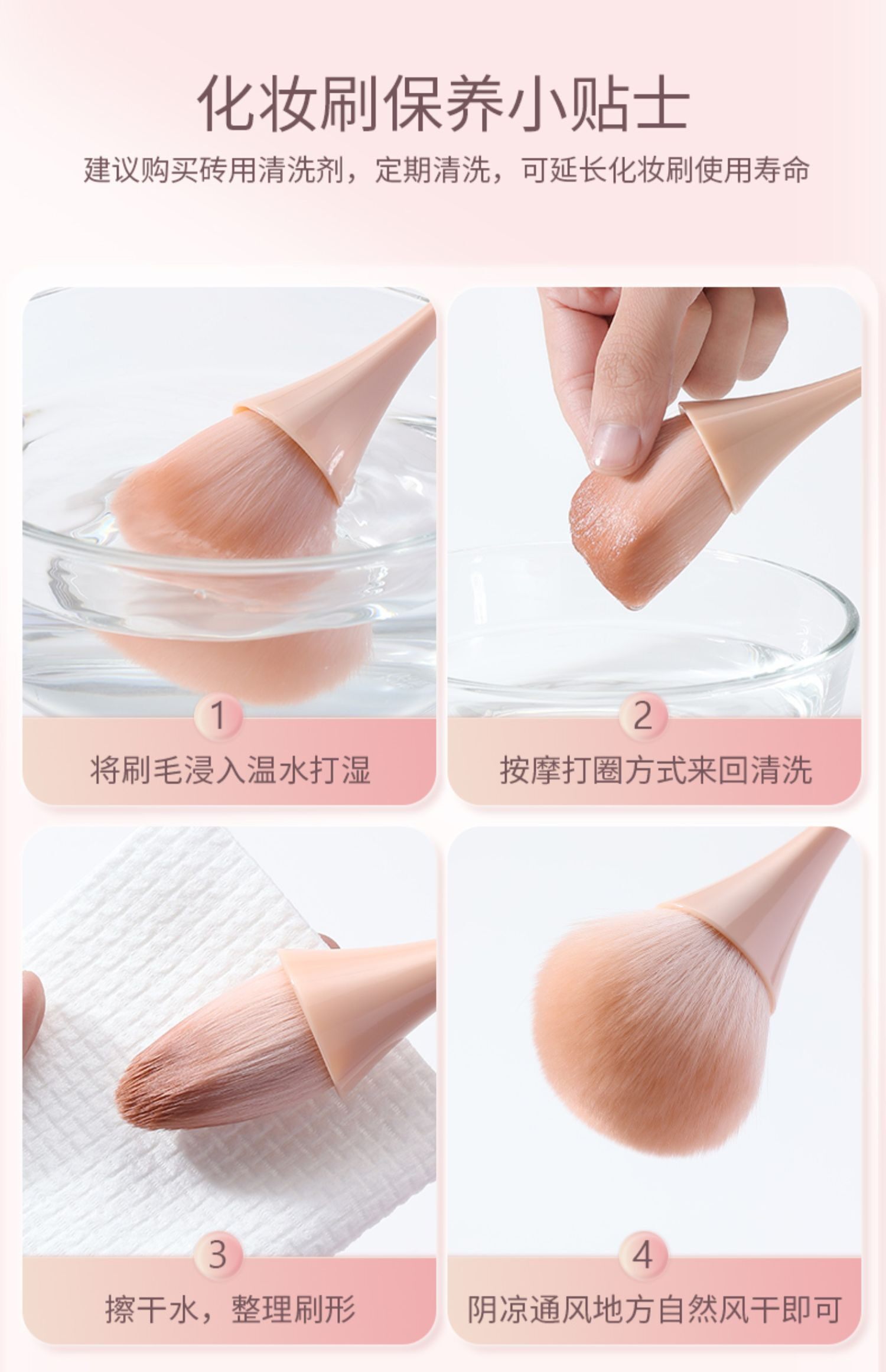 化妆刷保养小贴士

建议购买砖用清洗剂，定期清洗，可延长化妆刷使用寿命

1

将刷毛浸入温水打湿

2

按摩打圈方式来回清洗

3

擦干水，整理刷形

4

阴凉通风地方自然风干即可