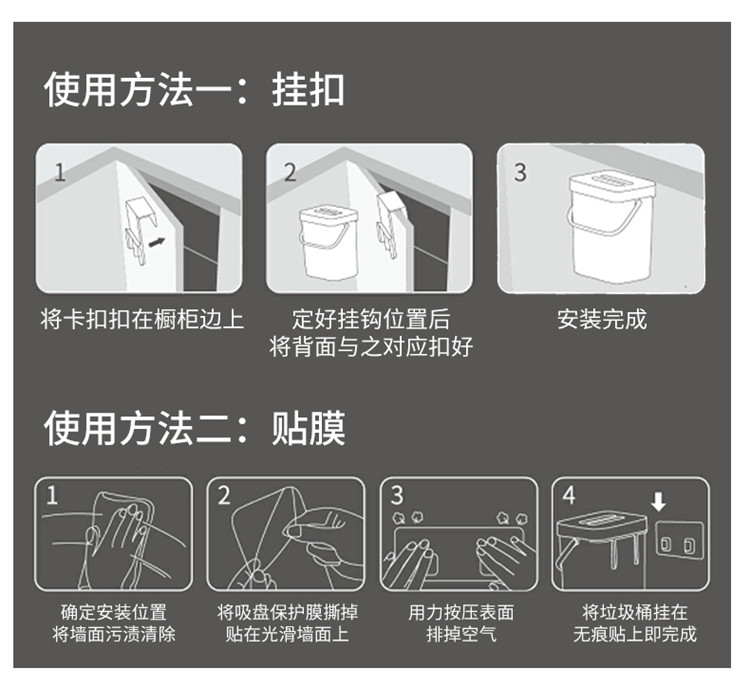 使用方法一：挂扣

1

将卡扣扣在橱柜边上

2

定好挂钩位置后
将背面与之对应扣好

3

安装完成

使用方法二：贴膜

1

确定安装位置
将墙面污渍清除

2

将吸盘保护膜撕掉
贴在光滑墙面上

3

用力按压表面
排掉空气

4

将垃圾桶挂在
无痕贴上即完成