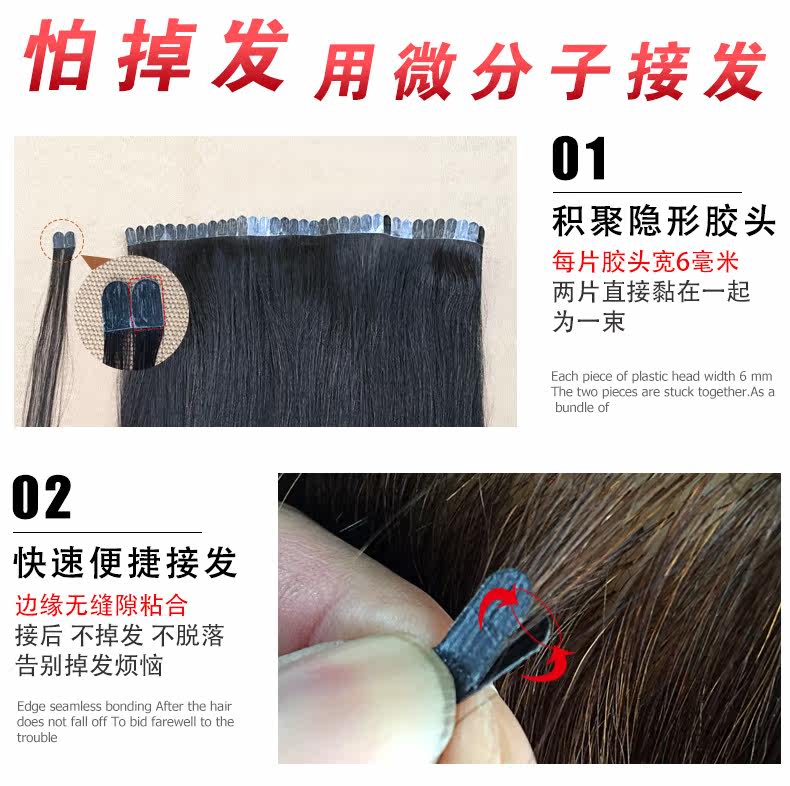 怕掉发 用微分子接发

01

积聚隐形胶头

每片胶头宽6毫米

两片直接黏在一起为一束

Each piece of plastic head width 6 mm The two pieces are stuck together.As a bundle of

02

快速便捷接发

边缘无缝隙粘合

接后 不掉发 不脱落

告别掉发烦恼

Edge seamless bonding After the hair does not fall off To bid farewell to the trouble