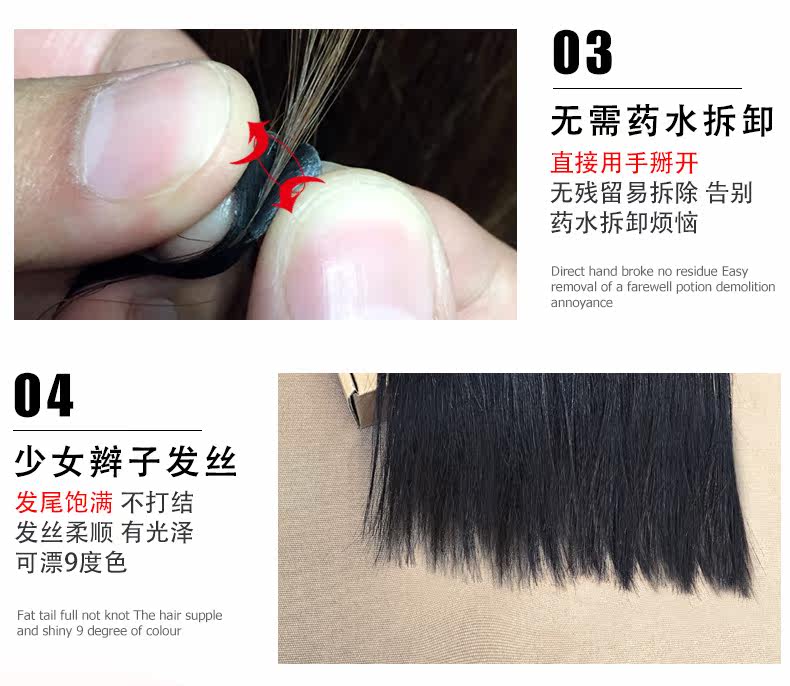 03

无需药水拆卸

直接用手掰开
无残留易拆除 告别
药水拆卸烦恼

Direct hand broke no residue Easy removal of a farewell potion demolition annoyance

04

少女辫子发丝

发尾饱满 不打结
发丝柔顺 有光泽
可漂9度色

Fat tail full not knot The hair supple and shiny 9 degree of colour