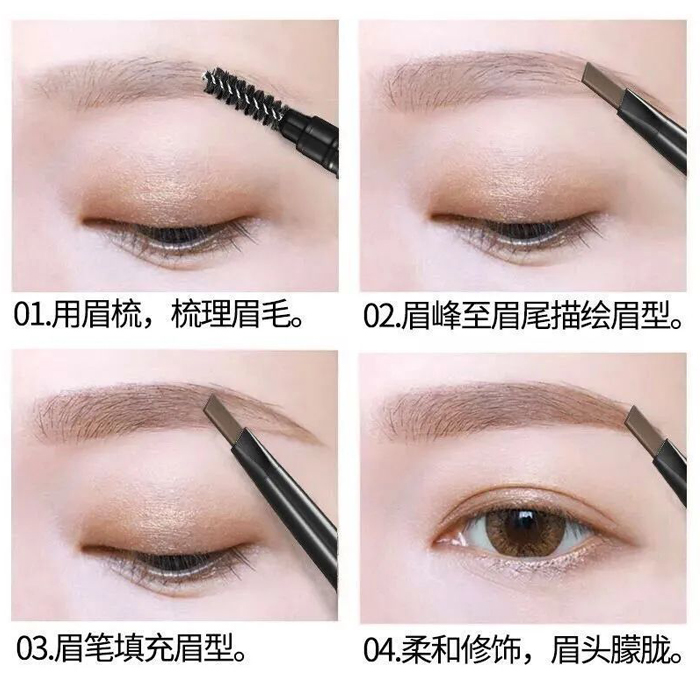 01.用眉梳，梳理眉毛。

02.眉峰至眉尾描绘眉型。

03.眉笔填充眉型。

04.柔和修饰，眉头朦胧。