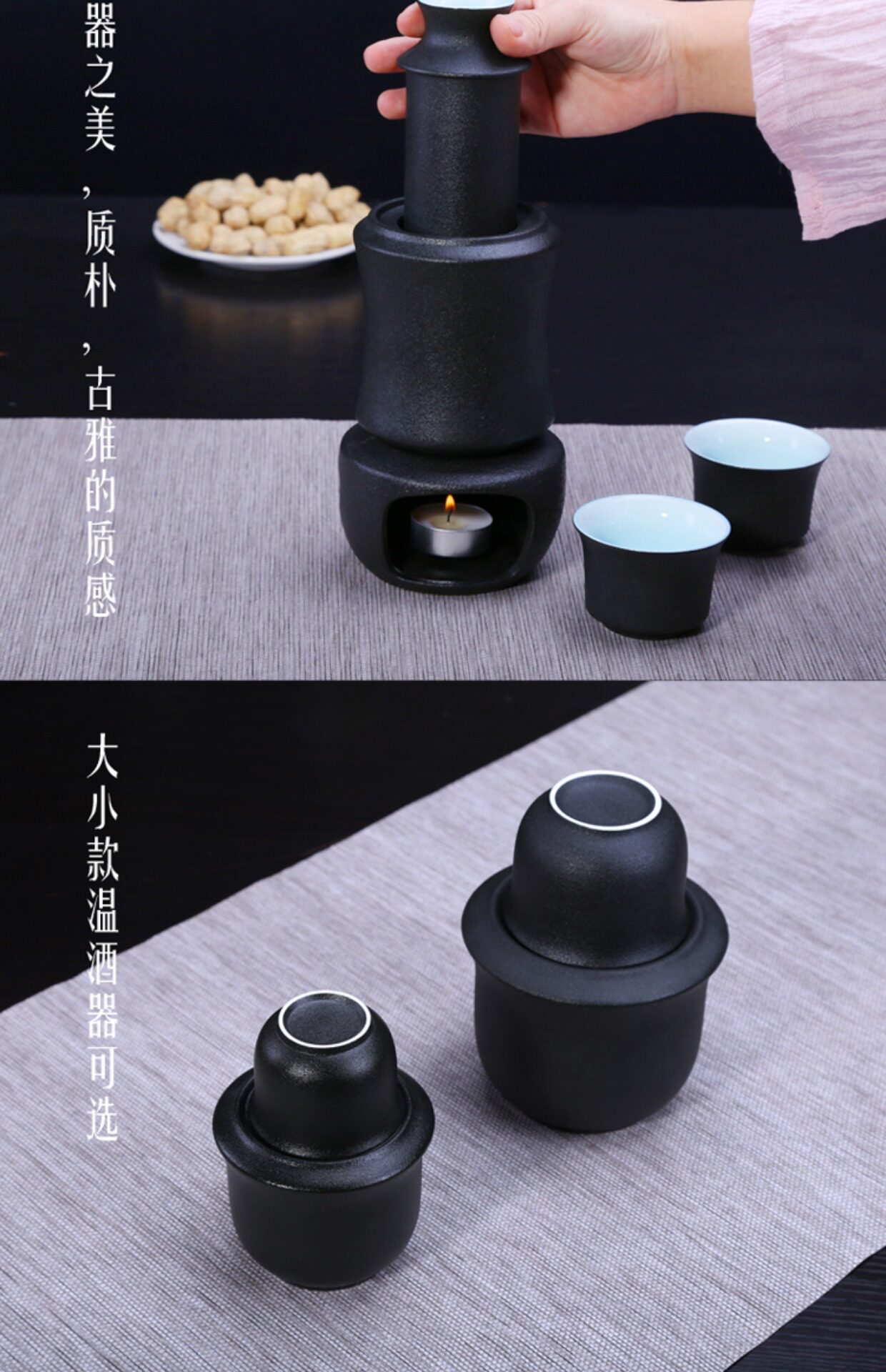 器之美，质朴，古雅的质感

大小款温酒器可选