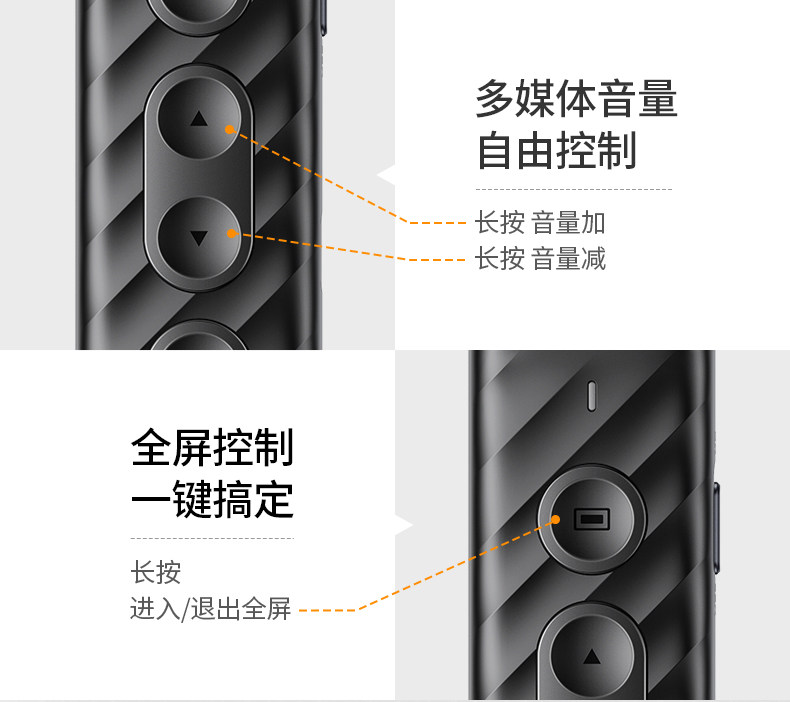 多媒体音量
自由控制

长按 音量加
长按 音量减

全屏控制
一键搞定

长按
进入/退出全屏