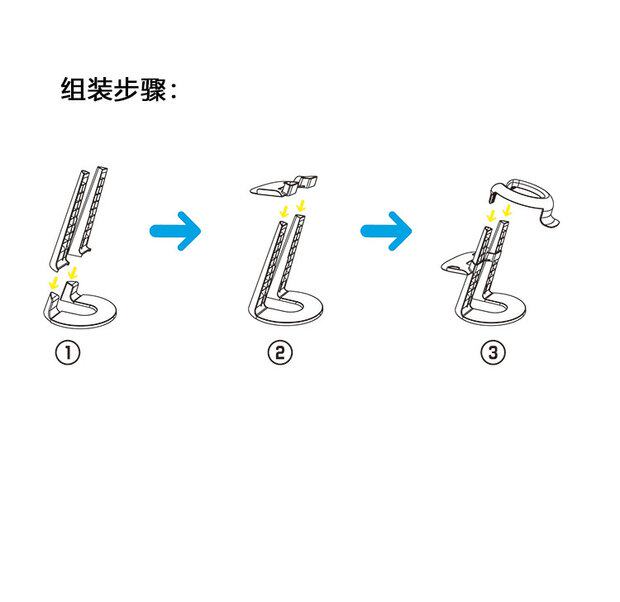 组装步骤：

①

②

③