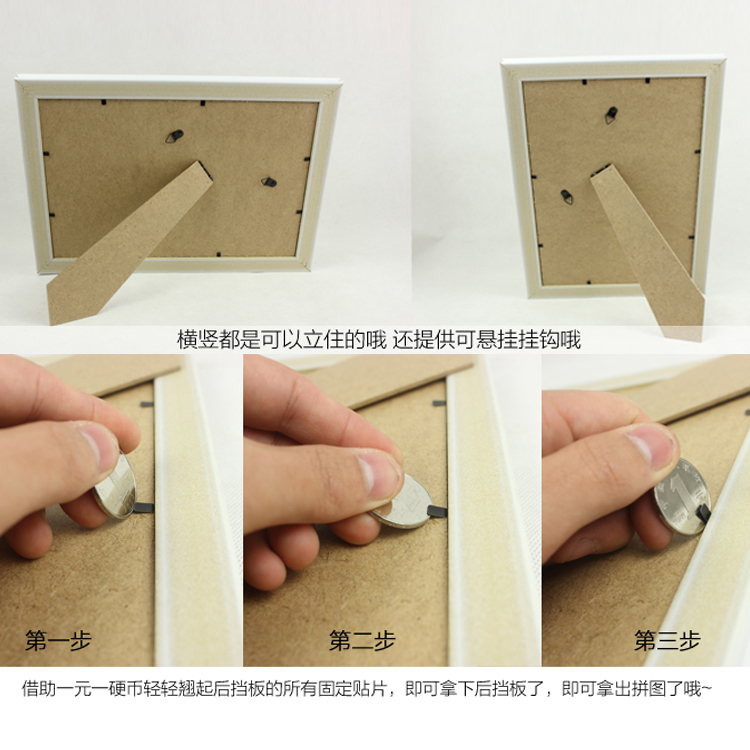 横竖都是可以立住的哦 还提供可悬挂挂钩哦

第一步

第二步

第三步

借助一元一硬币轻轻翘起后挡板的所有固定贴片，即可拿下后挡板了，即可拿出拼图了哦~