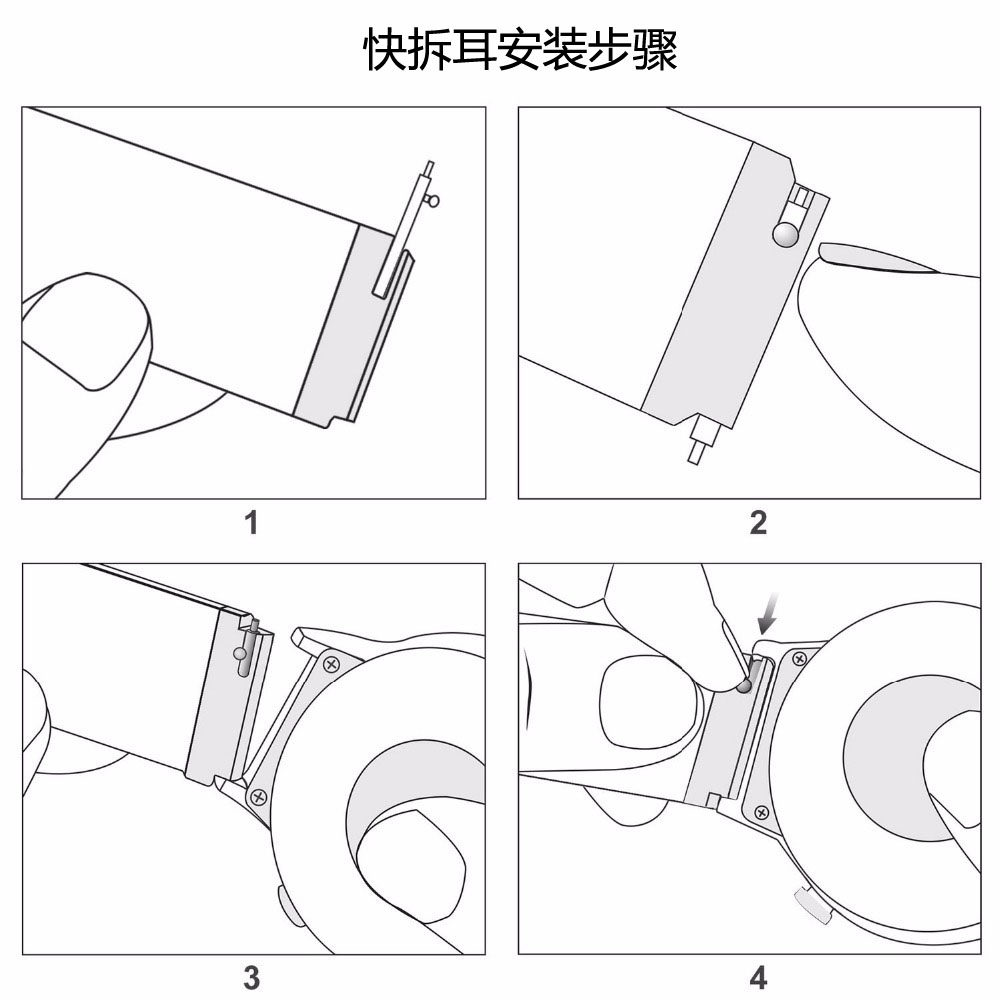 快拆耳安装步骤

1

2

3

4