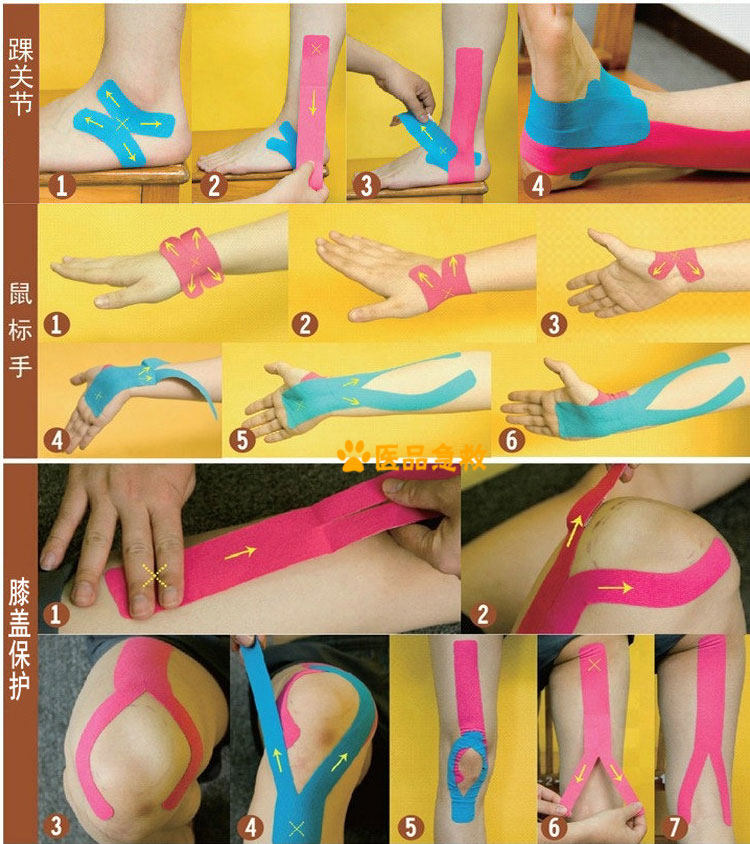 踝关节

1 2 3 4

鼠标手

1 2 3

4 5 6

医品急救

膝盖保护

1 2

3 4 5 6 7