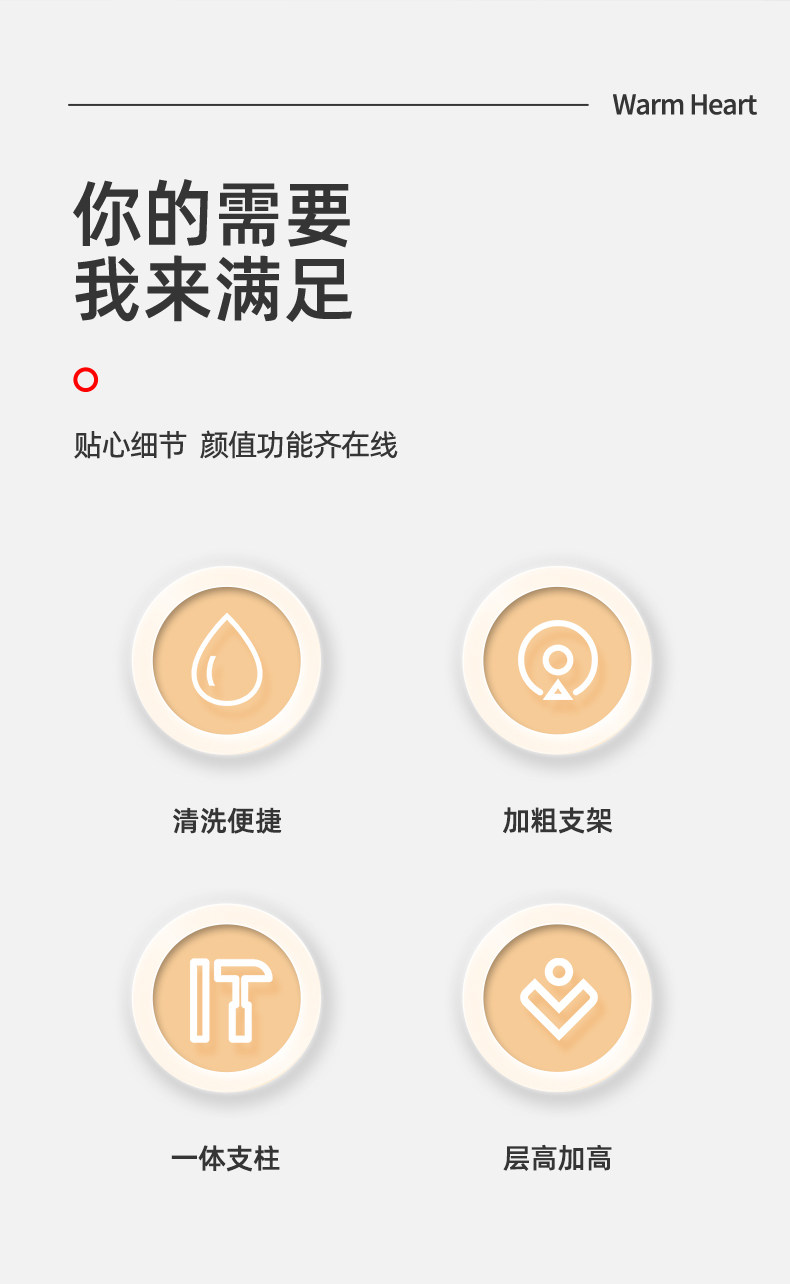 Warm Heart

你的需要
我来满足

贴心细节 颜值功能齐在线

清洗便捷

加粗支架

一体支柱

层高加高