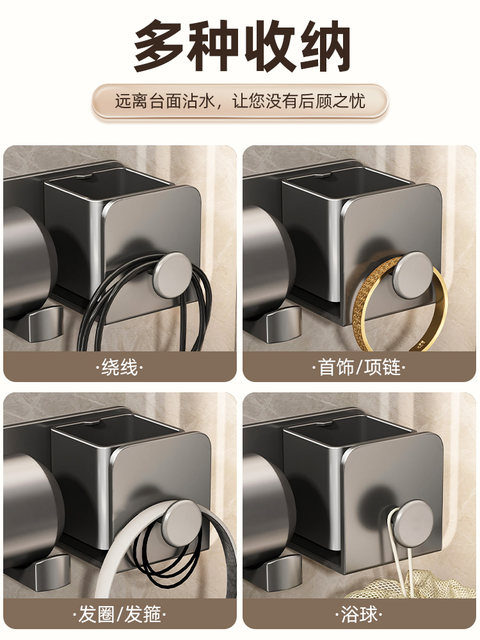 多种收纳

远离台面沾水，让您没有后顾之忧

·绕线·

·首饰/项链·

·发圈/发箍·

·浴球·