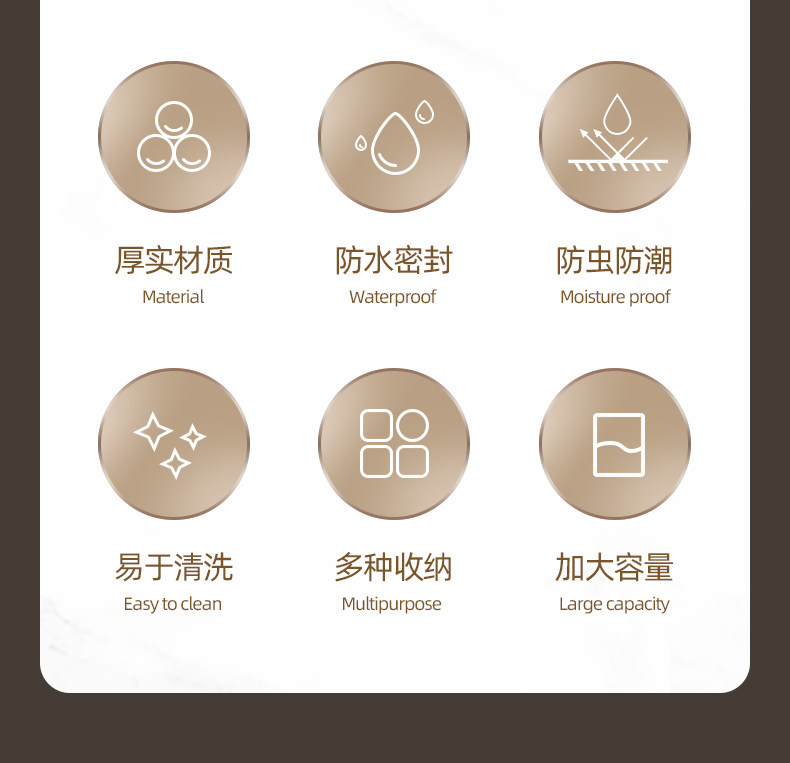 厚实材质
Material

防水密封
Waterproof

防虫防潮
Moisture proof

易于清洗
Easy to clean

多种收纳
Multipurpose

加大容量
Large capacity