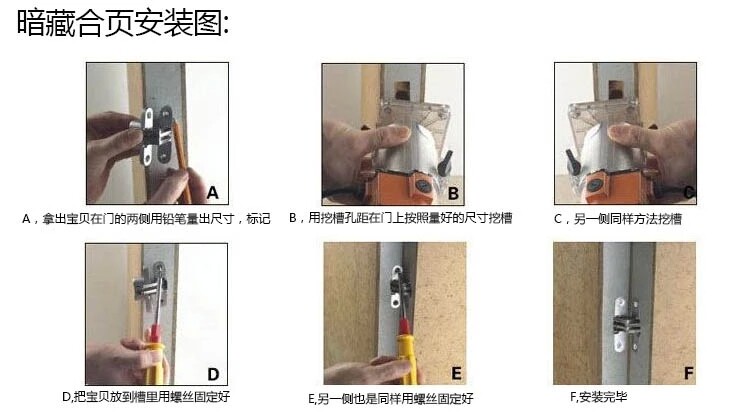 暗藏合页安装图:

A

A，拿出宝贝在门的两侧用铅笔量出尺寸，标记

B

B，用挖槽孔距在门上按照量好的尺寸挖槽

C

C，另一侧同样方法挖槽

D

D,把宝贝放到槽里用螺丝固定好

E

E,另一侧也是同样用螺丝固定好

F

F,安装完毕