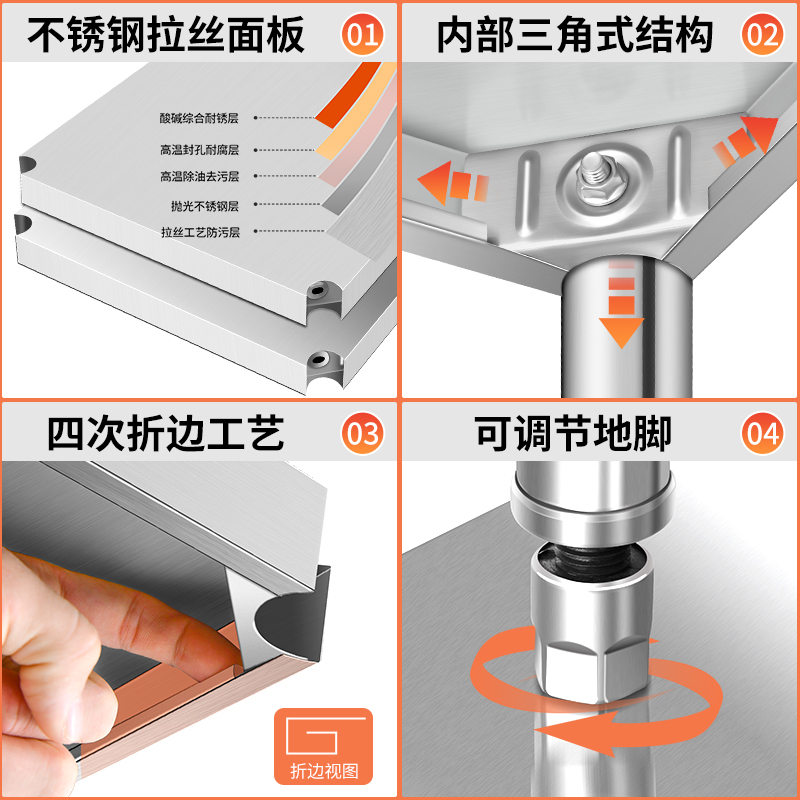 不锈钢拉丝面板 01

酸碱综合耐锈层
高温封孔耐腐层
高温除油去污层
抛光不锈钢层
拉丝工艺防污层

内部三角式结构 02

四次折边工艺 03

折边视图

可调节地脚 04