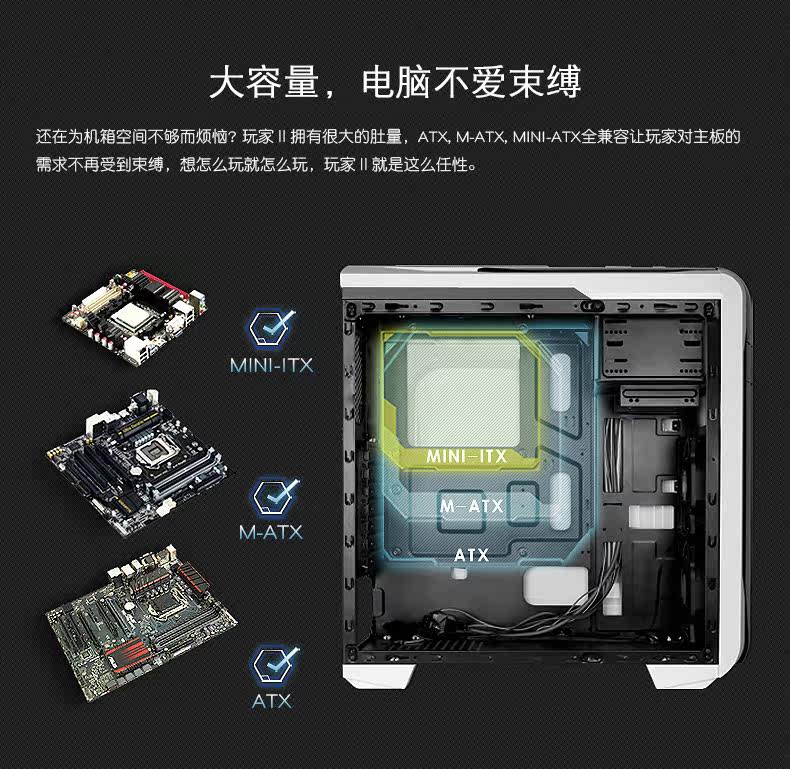 大容量，电脑不爱束缚

还在为机箱空间不够而烦恼？玩家 II 拥有很大的肚量，ATX, M-ATX, MINI-ATX全兼容让玩家对主板的需求不再受到束缚，想怎么玩就怎么玩，玩家 II 就是这么任性。

MINI-ITX

M-ATX

ATX

MINI-ITX

M-ATX

ATX