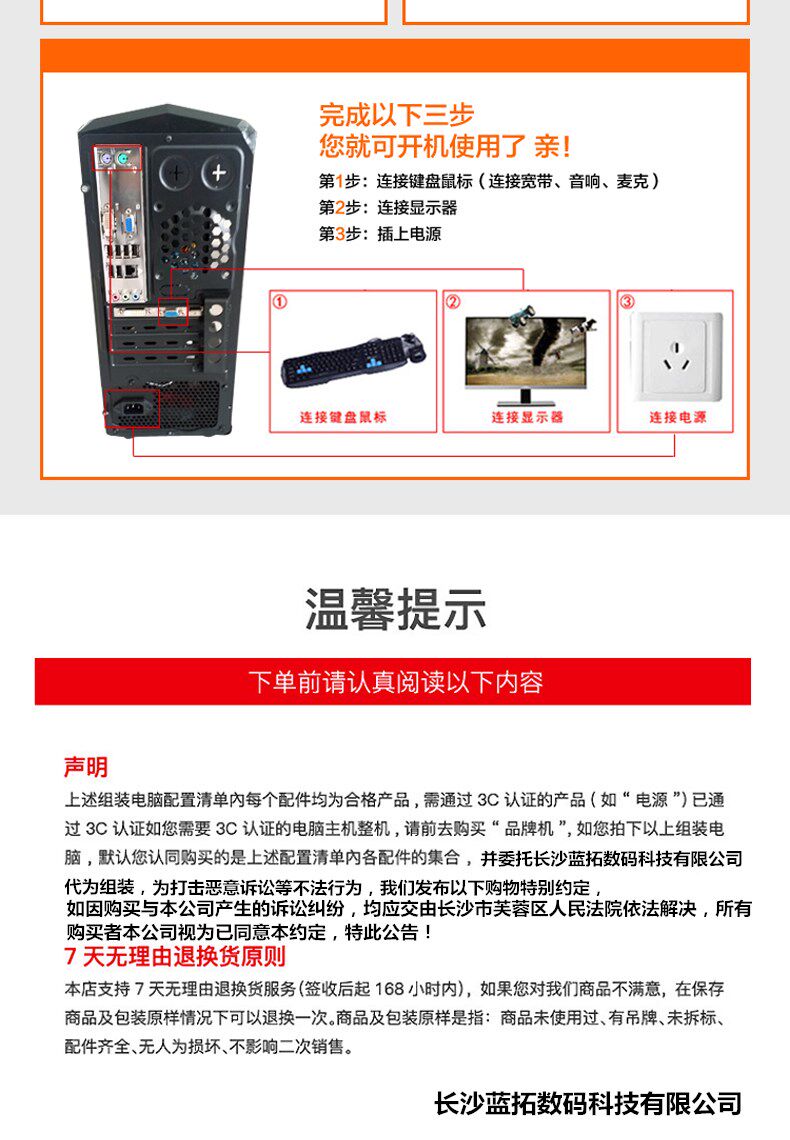 完成以下三步
您就可开机使用了 亲!

第1步：连接键盘鼠标（连接宽带、音响、麦克）
第2步：连接显示器
第3步：插上电源

①
连接键盘鼠标

②
连接显示器

③
连接电源

温馨提示

下单前请认真阅读以下内容

声明

上述组装电脑配置清单内每个配件均为合格产品，需通过 3C 认证的产品（如“电源”）已通过 3C 认证如您需要 3C 认证的电脑主机整机，请前去购买“品牌机”，如您拍下以上组装电脑，默认您认同购买的是上述配置清单内各配件的集合，并委托长沙蓝拓数码科技有限公司代为组装，为打击恶意诉讼等不法行为，我们发布以下购物特别约定，如因购买与本公司产生的诉讼纠纷，均应交由长沙市芙蓉区人民法院依法解决，所有购买者本公司视为已同意本约定，特此公告！

7 天无理由退换货原则

本店支持 7 天无理由退换货服务(签收后起 168 小时内)，如果您对我们商品不满意，在保存商品及包装原样情况下可以退换一次。商品及包装原样是指：商品未使用过、有吊牌、未拆标、配件齐全、无人为损坏、不影响二次销售。

长沙蓝拓数码科技有限公司