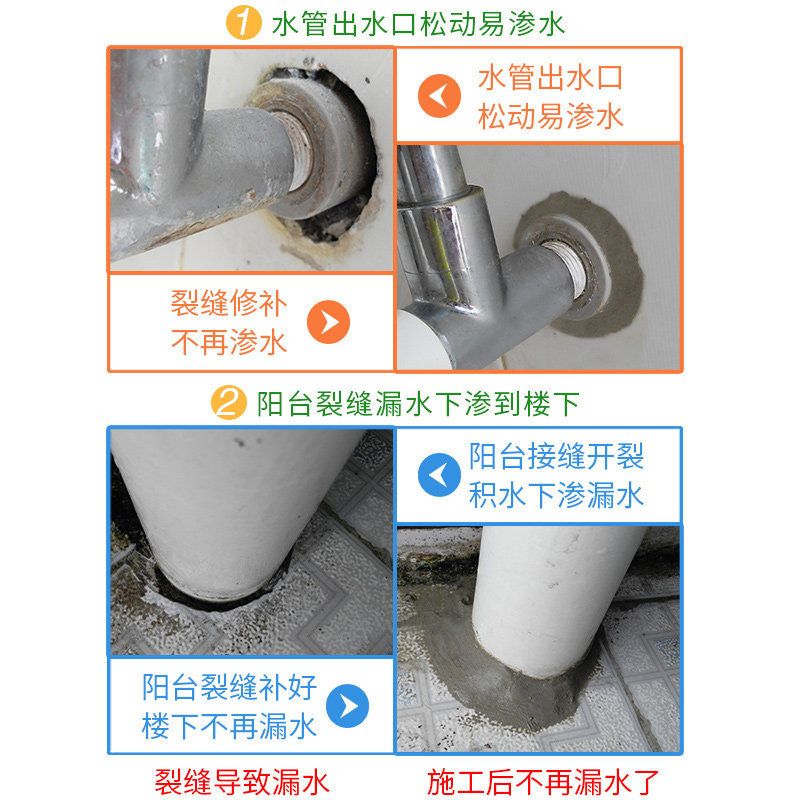 1 水管出水口松动易渗水

水管出水口
松动易渗水

裂缝修补
不再渗水

2 阳台裂缝漏水下渗到楼下

阳台接缝开裂
积水下渗漏水

阳台裂缝补好
楼下不再漏水

裂缝导致漏水

施工后不再漏水了