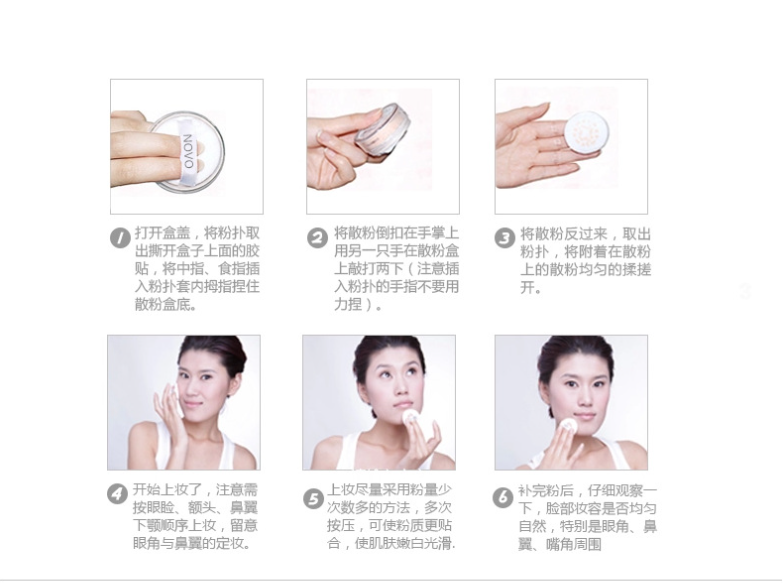 NOVO

1 打开盒盖，将粉扑取出撕开盒子上面的胶贴，将中指、食指插入粉扑套内拇指捏住散粉盒底。

2 将散粉倒扣在手掌上用另一只手在散粉盒上敲打两下（注意插入粉扑的手指不要用力捏）。

3 将散粉反过来，取出粉扑，将附着在散粉上的散粉均匀的揉搓开。

4 开始上妆了，注意需按眼睑、额头、鼻翼下颚顺序上妆，留意眼角与鼻翼的定妆。

5 上妆尽量采用粉量少次数多的方法，多次按压，可使粉质更贴合，使肌肤嫩白光滑.

6 补完粉后，仔细观察一下，脸部妆容是否均匀自然，特别是眼角、鼻翼、嘴角周围