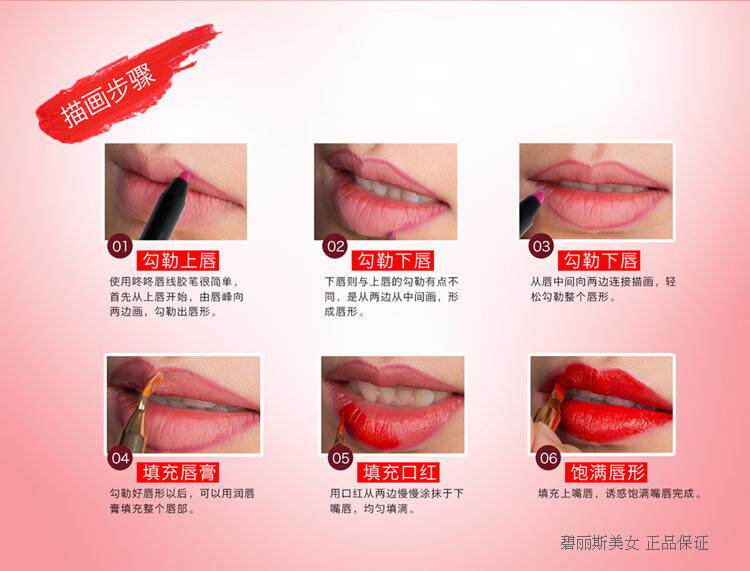 描画步骤

01 勾勒上唇
使用咚咚唇线胶笔很简单，首先从上唇开始，由唇峰向两边画，勾勒出唇形。

02 勾勒下唇
下唇则与上唇的勾勒有点不同，是从两边从中间画，形成唇形。

03 勾勒下唇
从唇中间向两边连接描画，轻松勾勒整个唇形。

04 填充唇膏
勾勒好唇形以后，可以用润唇膏填充整个唇部。

05 填充口红
用口红从两边慢慢涂抹于下嘴唇，均匀填满。

06 饱满唇形
填充上嘴唇，诱惑饱满嘴唇完成。

碧丽斯美女 正品保证