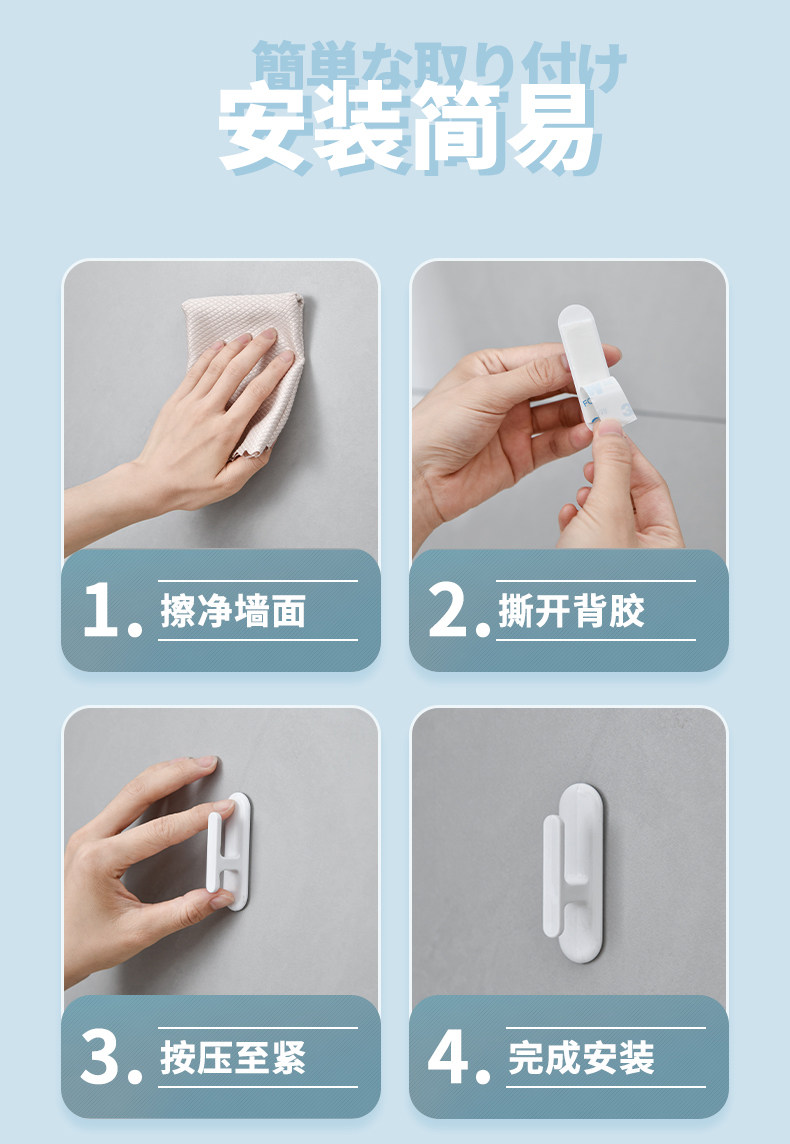 簡単な取り付け
安装简易

1. 擦净墙面

2. 撕开背胶

3. 按压至紧

4. 完成安装