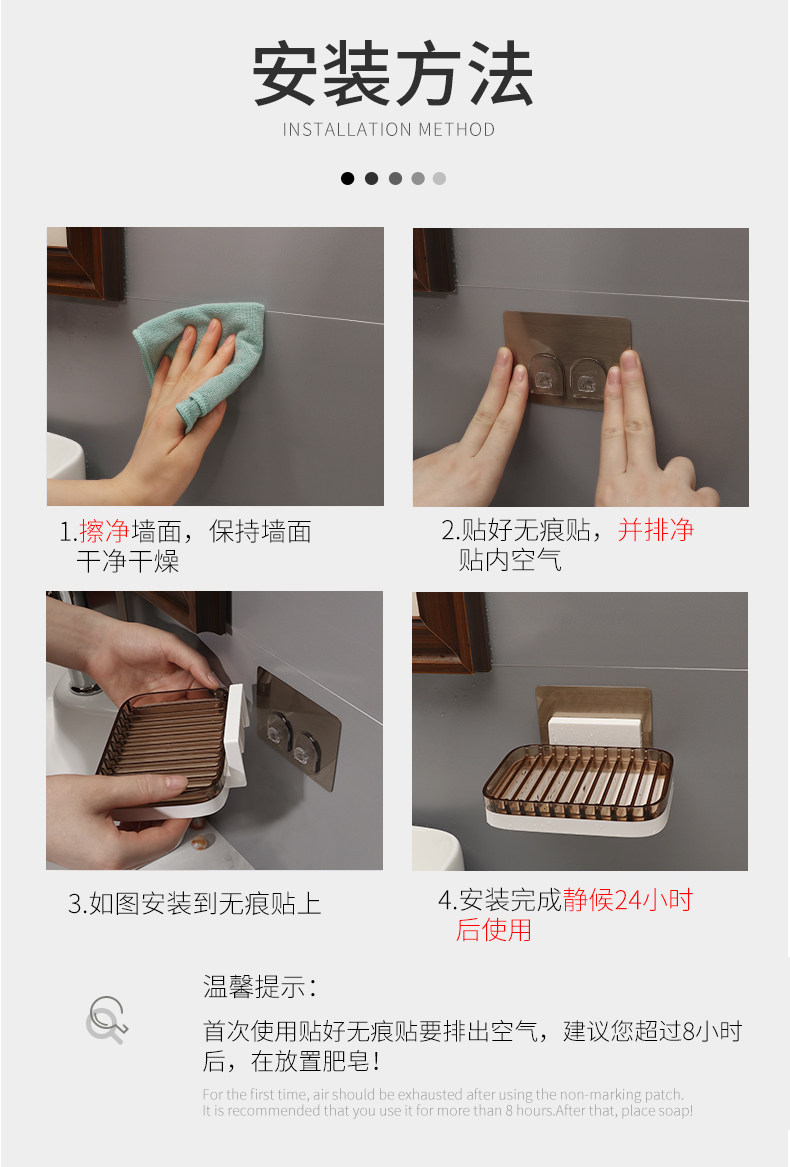 安装方法

INSTALLATION METHOD

1.擦净墙面，保持墙面干净干燥

2.贴好无痕贴，并排净贴内空气

3.如图安装到无痕贴上

4.安装完成静候24小时后使用

温馨提示：

首次使用贴好无痕贴要排出空气，建议您超过8小时后，在放置肥皂！

For the first time, air should be exhausted after using the non-marking patch. It is recommended that you use it for more than 8 hours.After that, place soap!