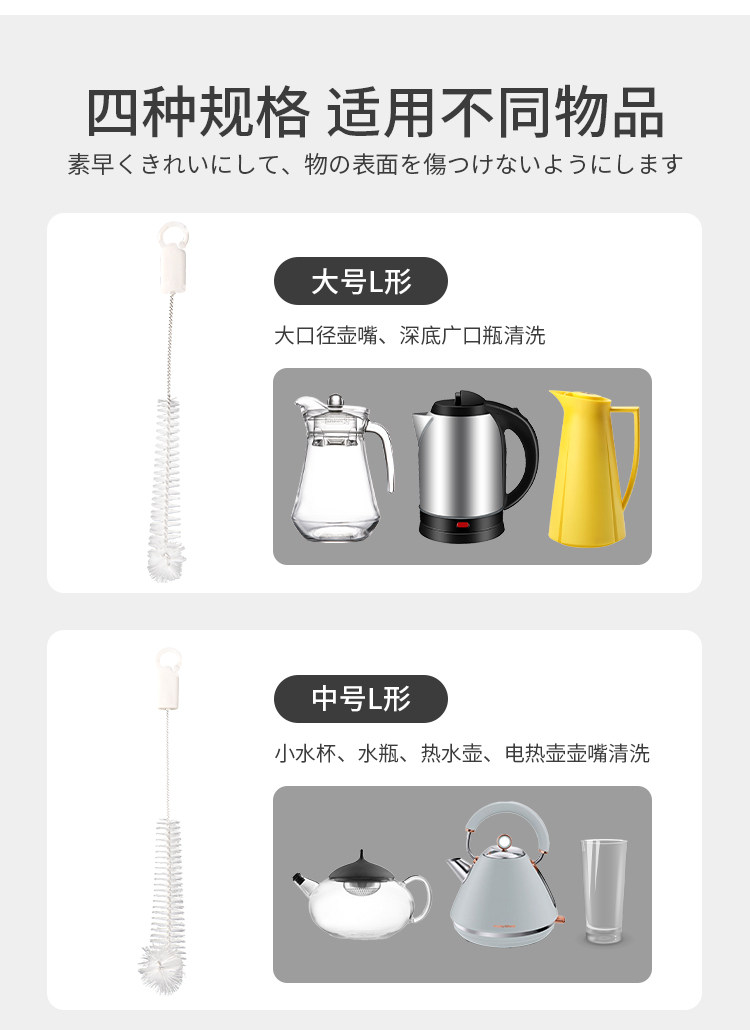 四种规格 适用不同物品
素早くきれいにして、物の表面を傷つけないようにします

大号L形
大口径壶嘴、深底广口瓶清洗

中号L形
小水杯、水瓶、热水壶、电热壶壶嘴清洗