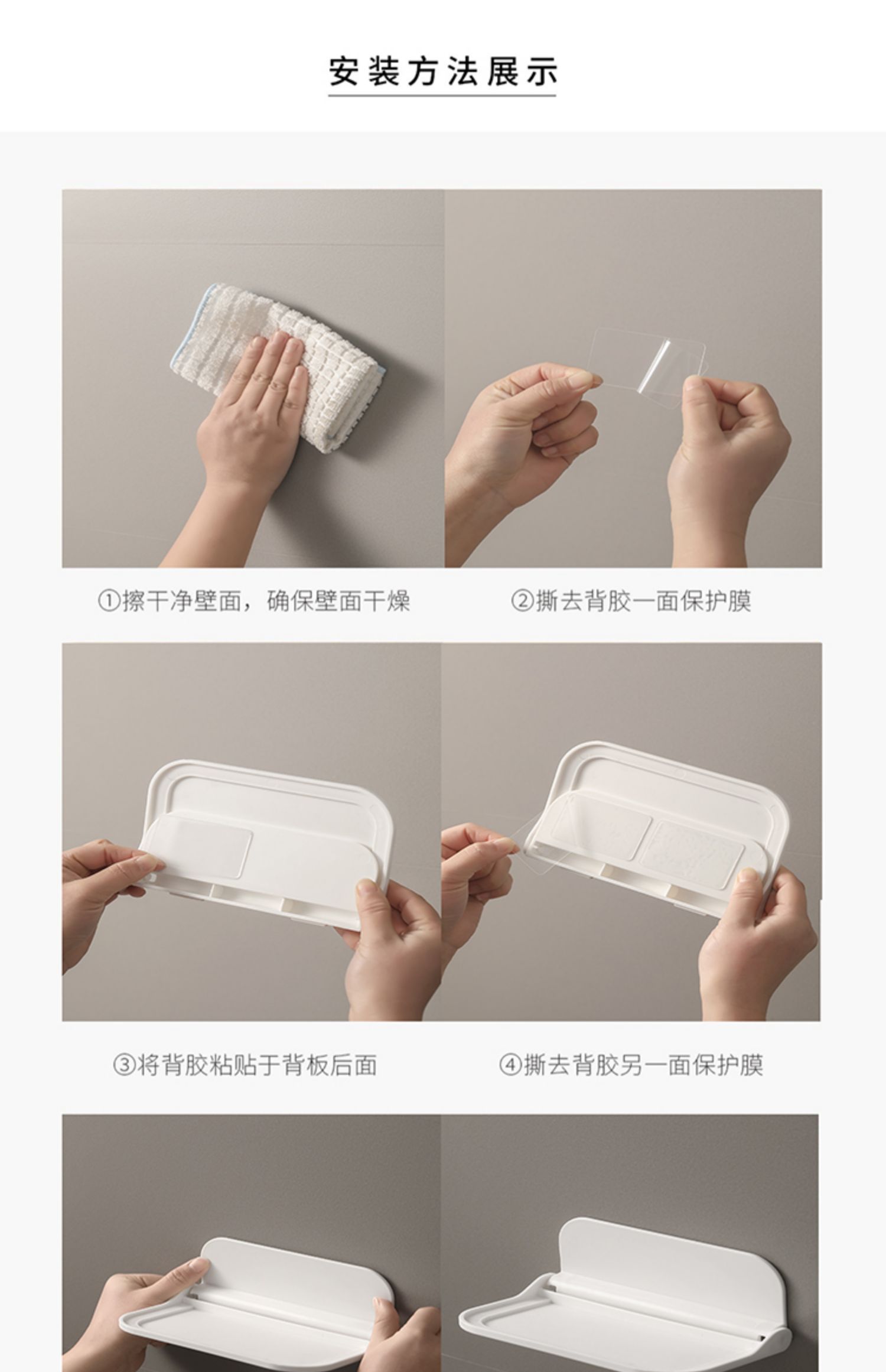 安装方法展示

①擦干净壁面，确保壁面干燥

②撕去背胶一面保护膜

③将背胶粘贴于背板后面

④撕去背胶另一面保护膜