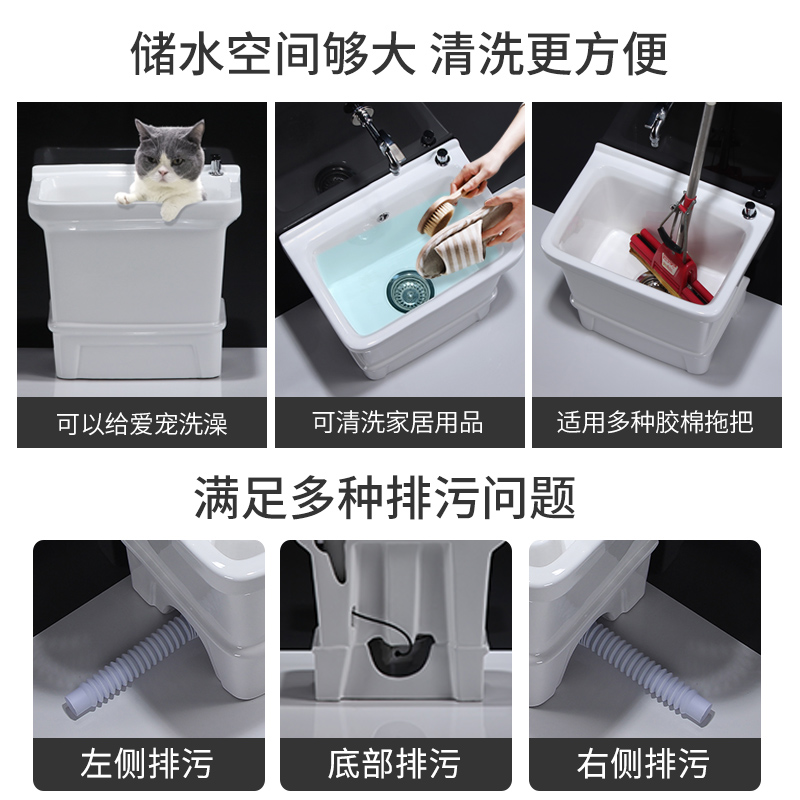 储水空间够大 清洗更方便

可以给爱宠洗澡

可清洗家居用品

适用多种胶棉拖把

满足多种排污问题

左侧排污

底部排污

右侧排污