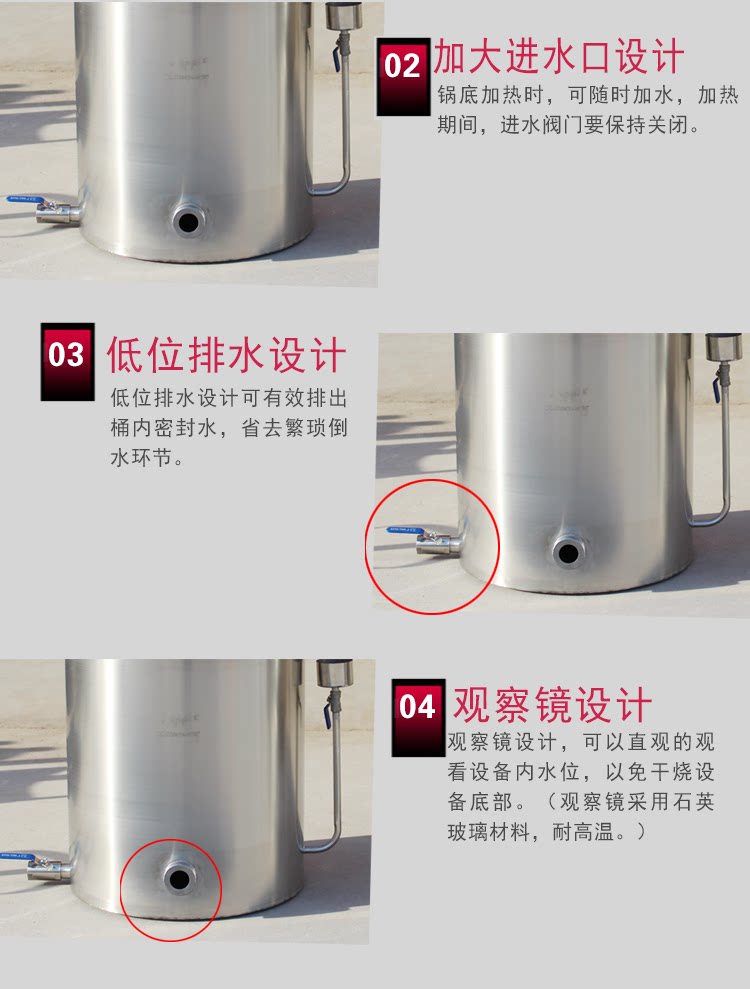 02 加大进水口设计

锅底加热时，可随时加水，加热期间，进水阀门要保持关闭。

03 低位排水设计

低位排水设计可有效排出桶内密封水，省去繁琐倒水环节。

04 观察镜设计

观察镜设计，可以直观的观看设备内水位，以免干烧设备底部。（观察镜采用石英玻璃材料，耐高温。）