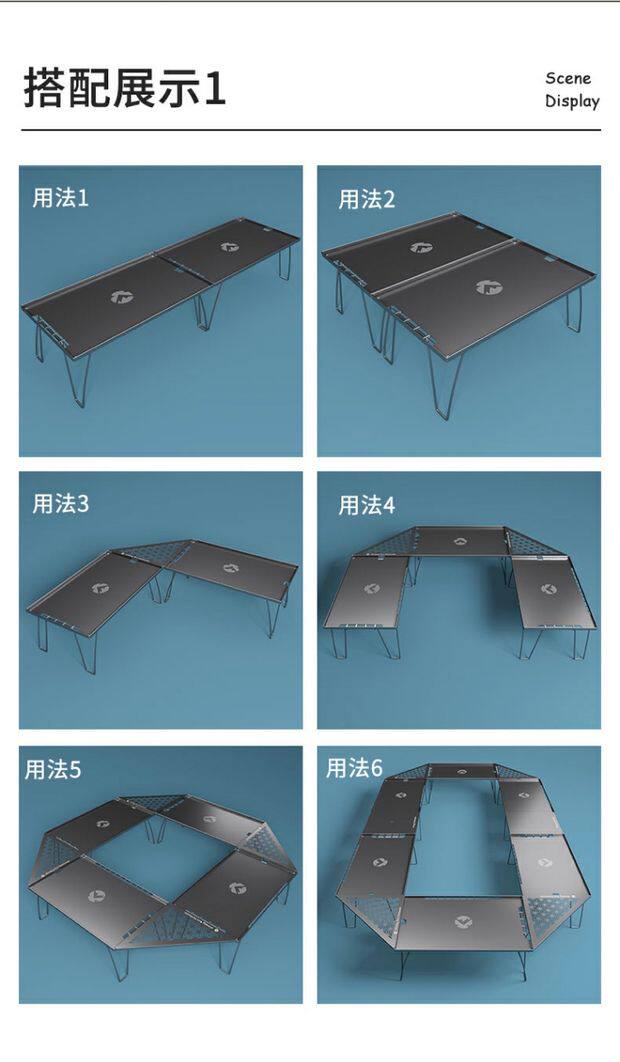 搭配展示1

Scene Display

用法1

用法2

用法3

用法4

用法5

用法6