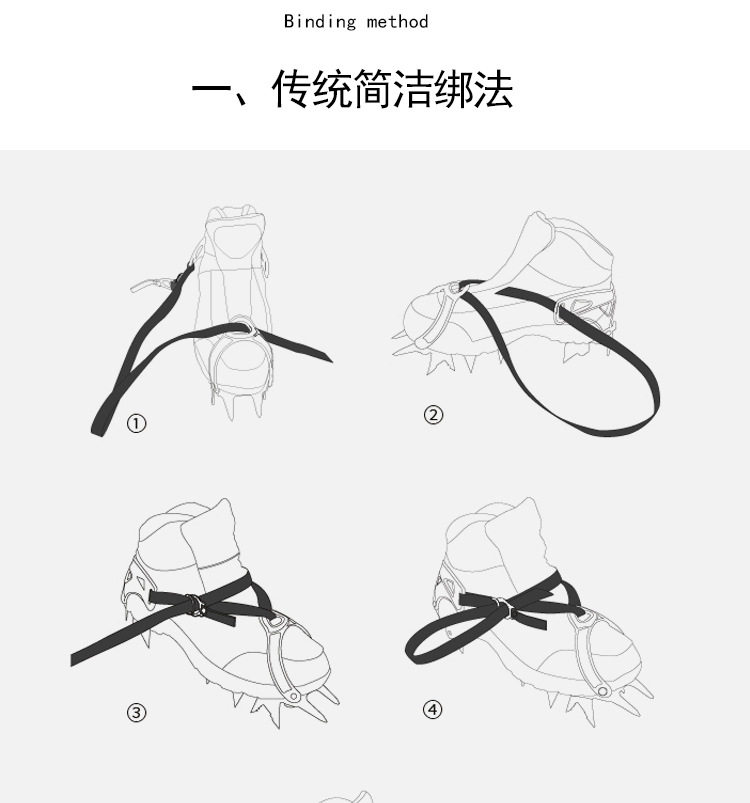 Binding method

一、传统简洁绑法

①

②

③

④