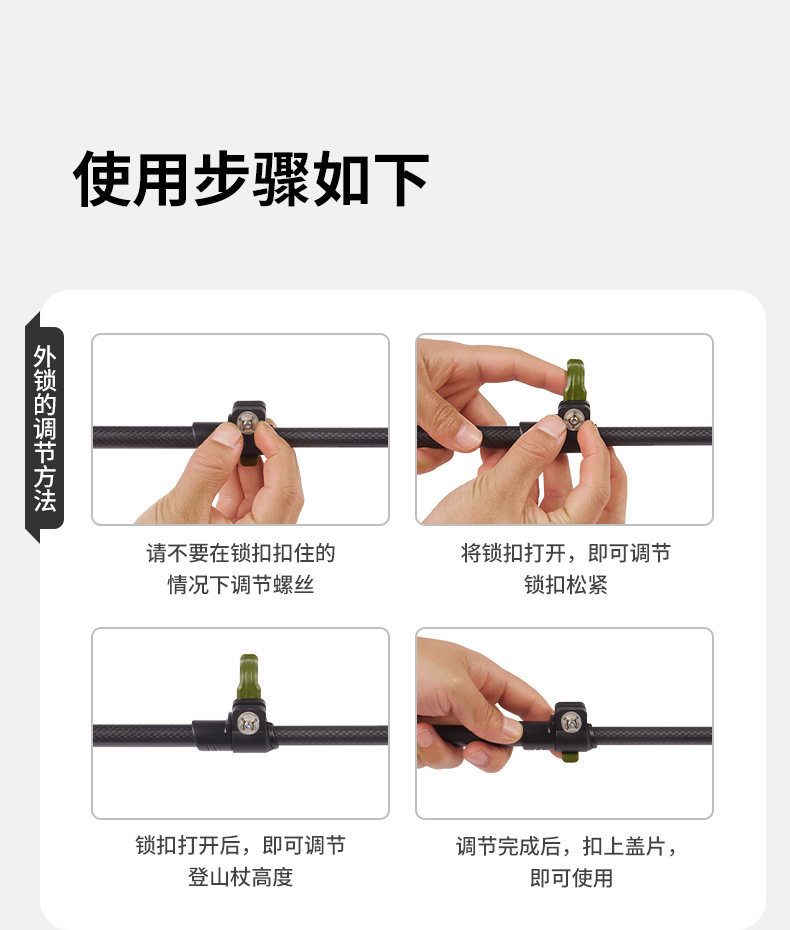 使用步骤如下

外锁的调节方法

请不要在锁扣扣住的情况下调节螺丝

将锁扣打开，即可调节锁扣松紧

锁扣打开后，即可调节登山杖高度

调节完成后，扣上盖片，即可使用