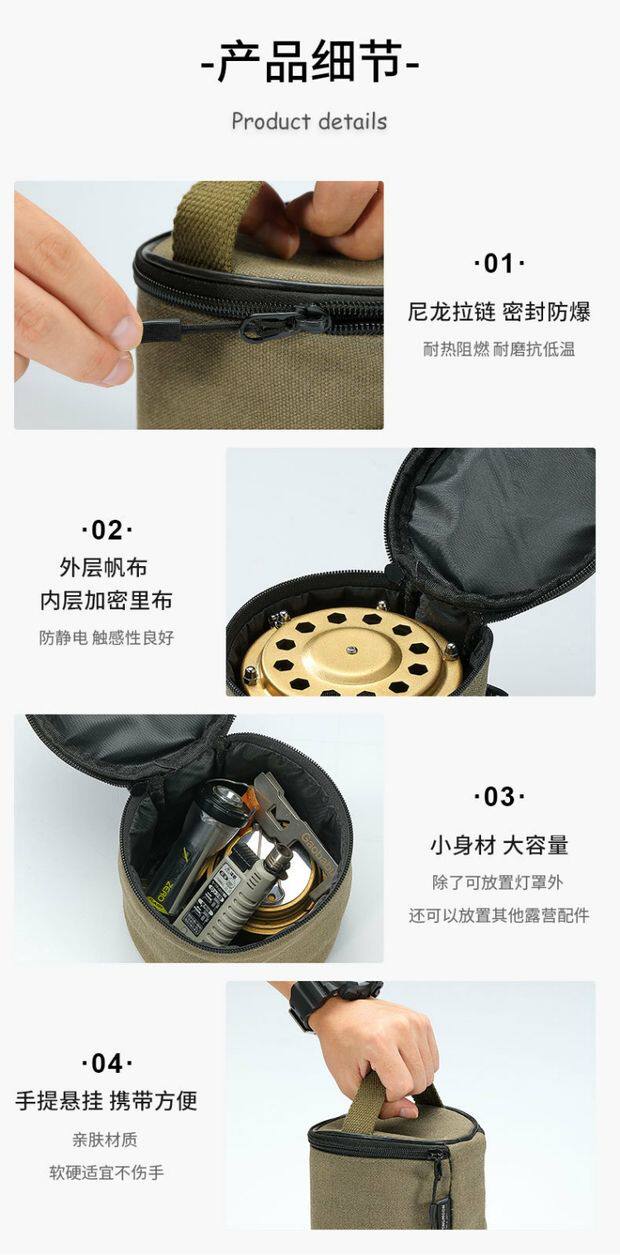 -产品细节-

Product details

·01·

尼龙拉链 密封防爆

耐热阻燃 耐磨抗低温

·02·

外层帆布

内层加密里布

防静电 触感性良好

·03·

小身材 大容量

除了可放置灯罩外

还可以放置其他露营配件

·04·

手提悬挂 携带方便

亲肤材质

软硬适宜不伤手