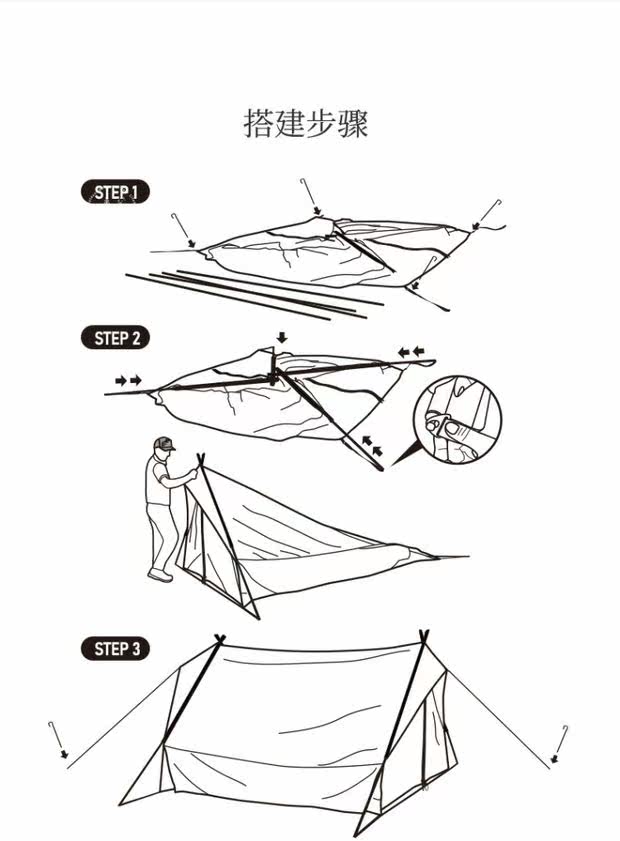 搭建步骤

STEP 1

STEP 2

STEP 3